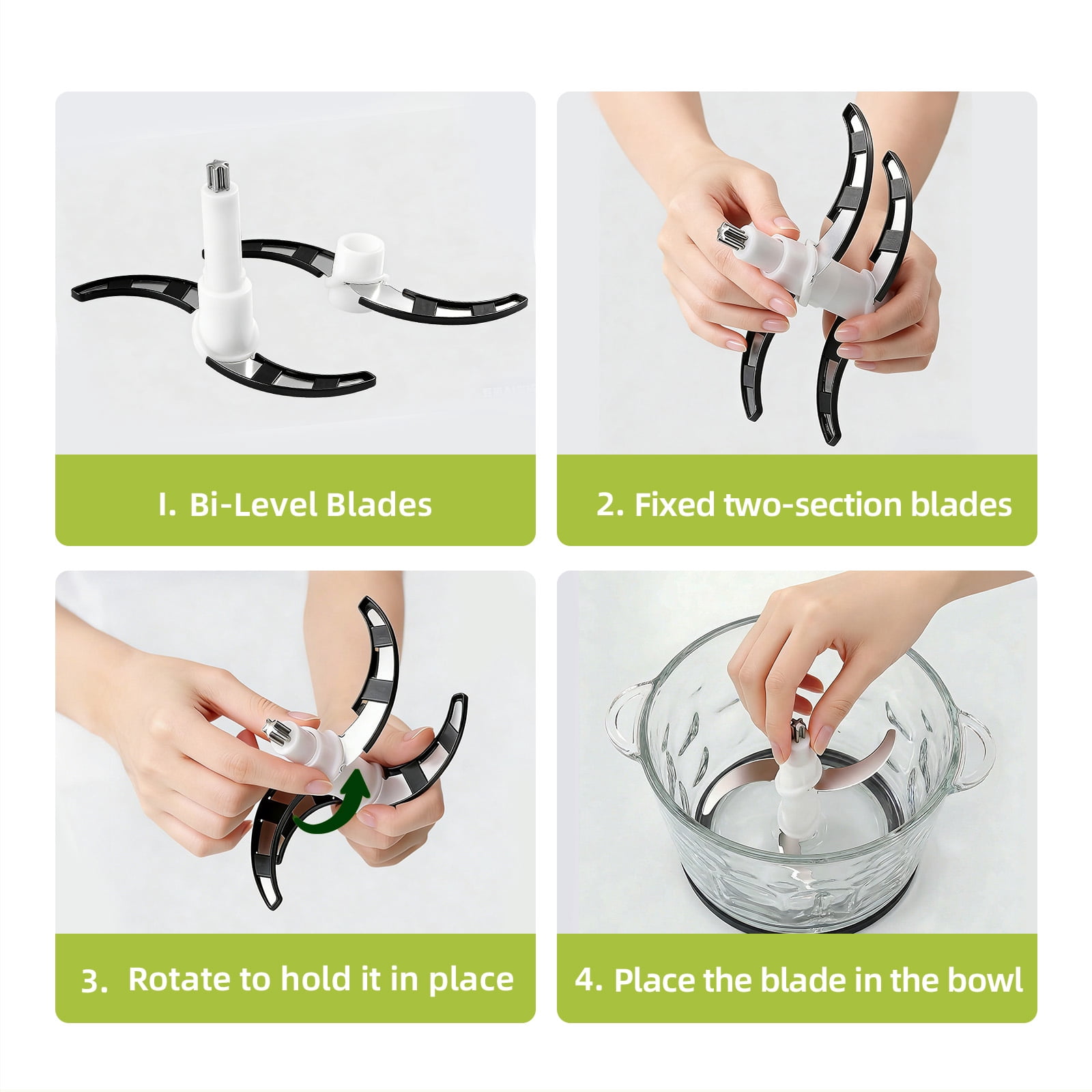 I. Bi-Level Blades

2. Fixed two-section blades

3. Rotate to hold it in place

4. Place the blade in the bowl