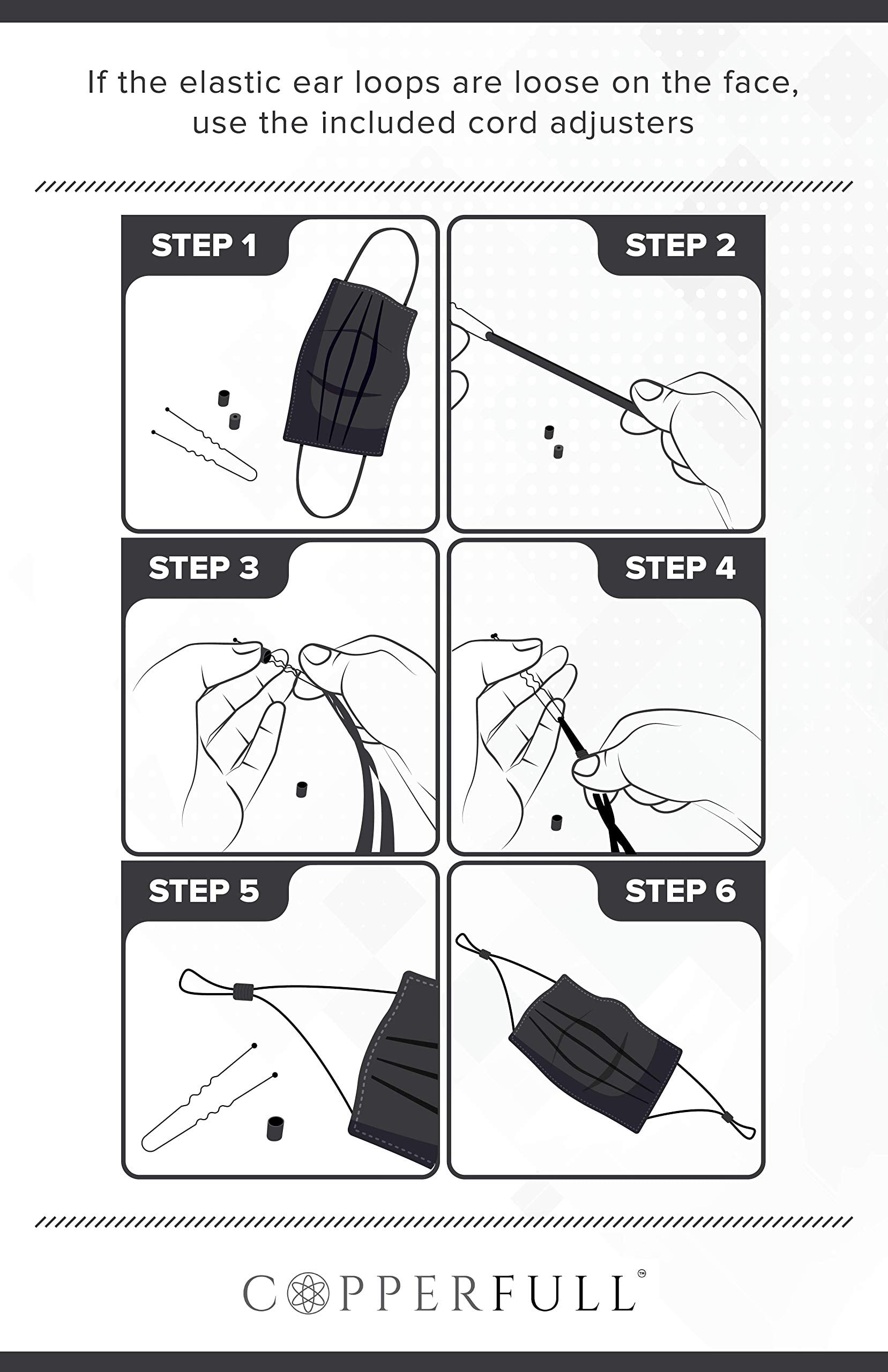 If the elastic ear loops are loose on the face, use the included cord adjusters

STEP 1

STEP 2

STEP 3

STEP 4

STEP 5

STEP 6

COPPERFULL™