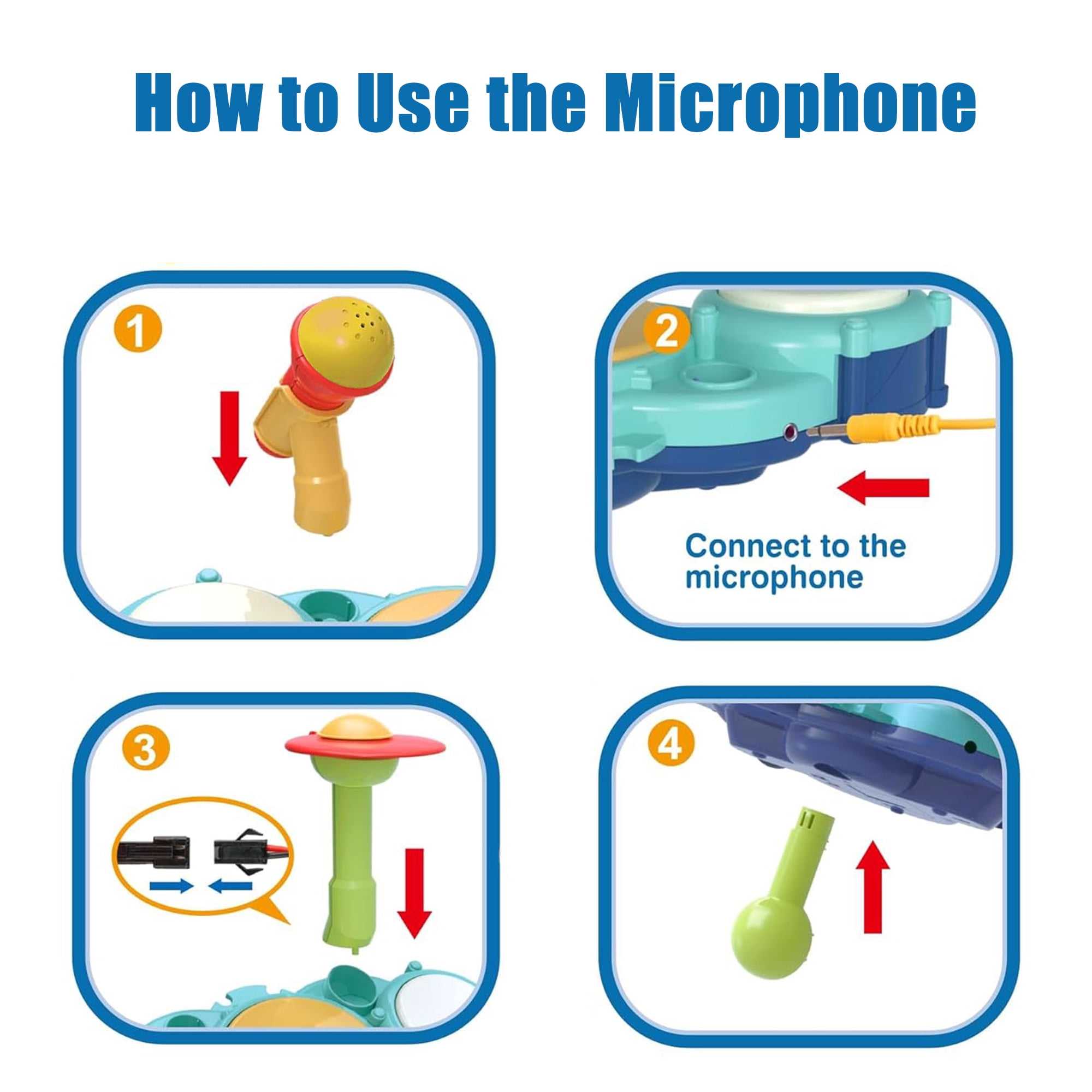 How to Use the Microphone

1

2

Connect to the microphone

3

4