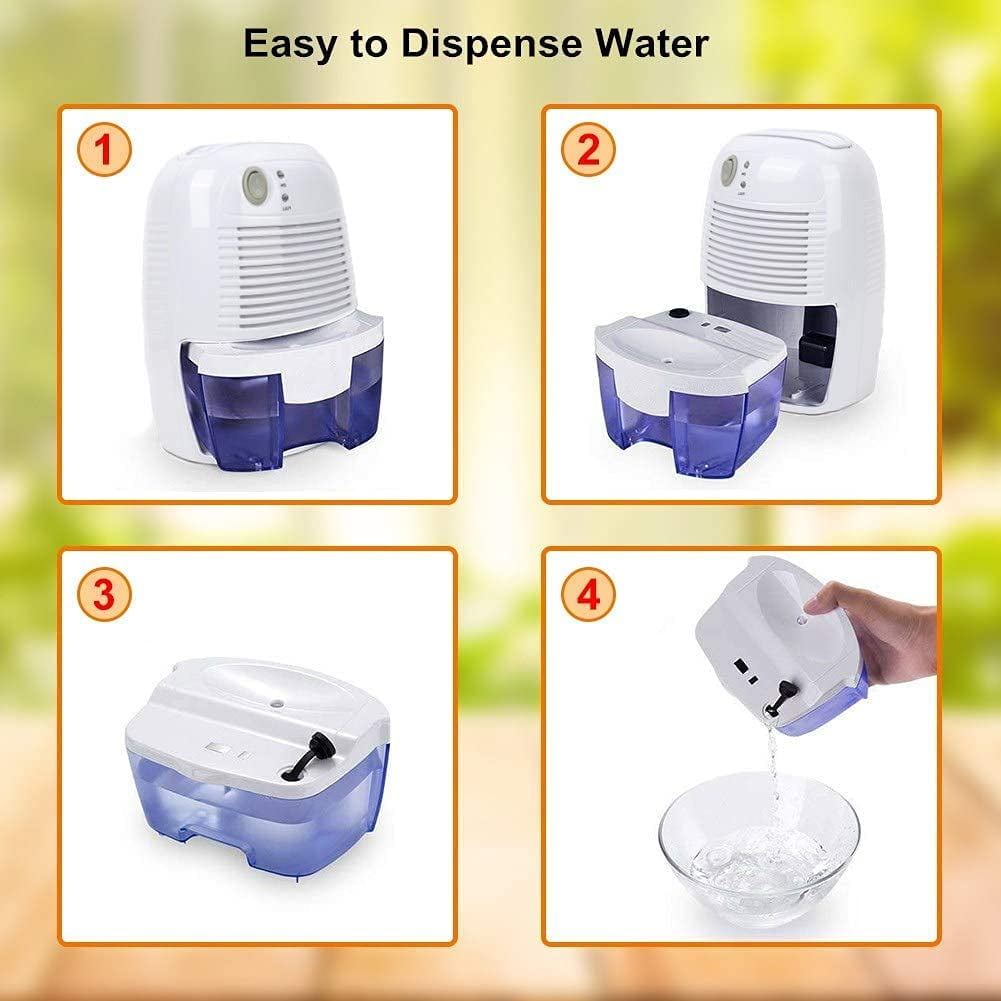 Easy to Dispense Water

1

2

3

4