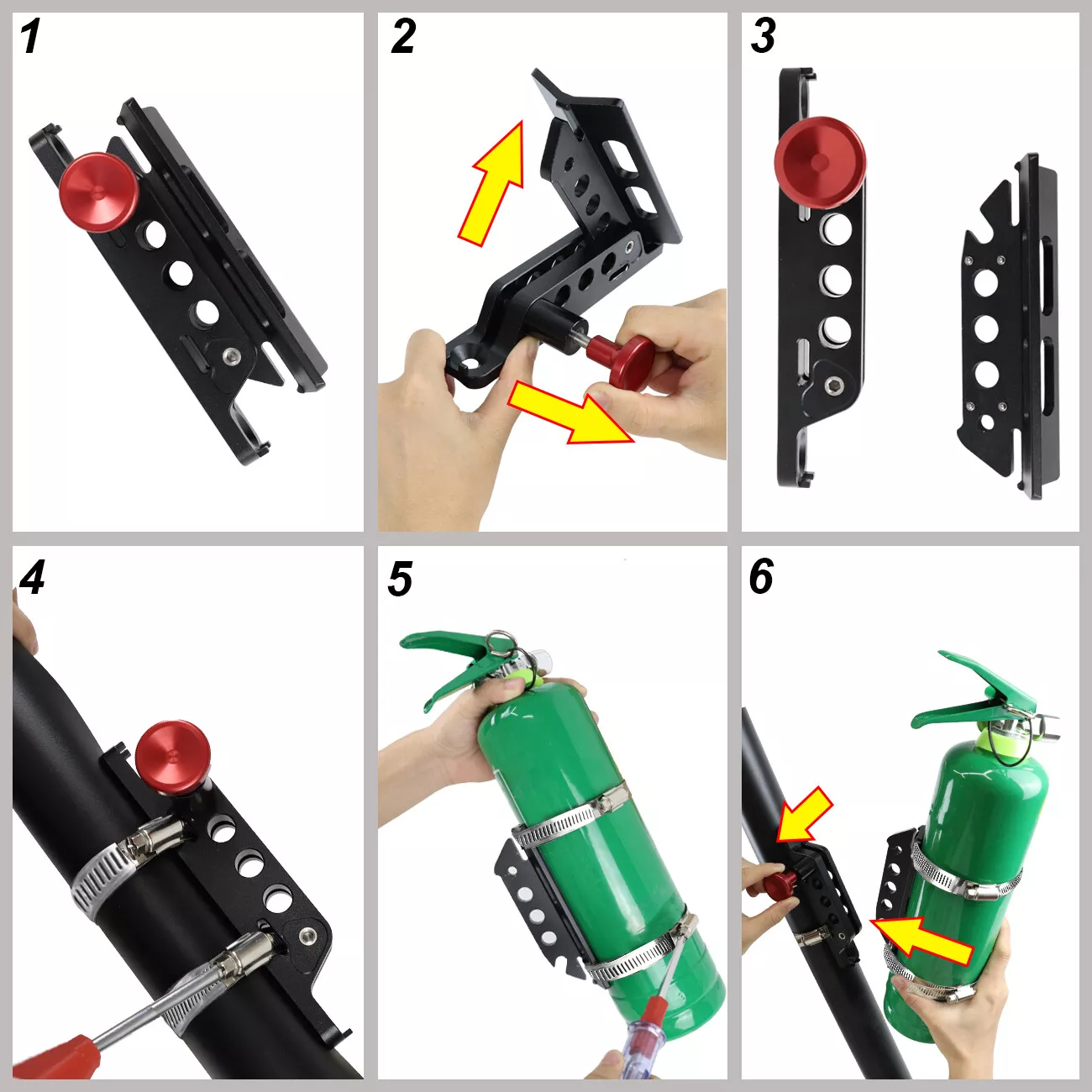 1
2
3
4
5
6