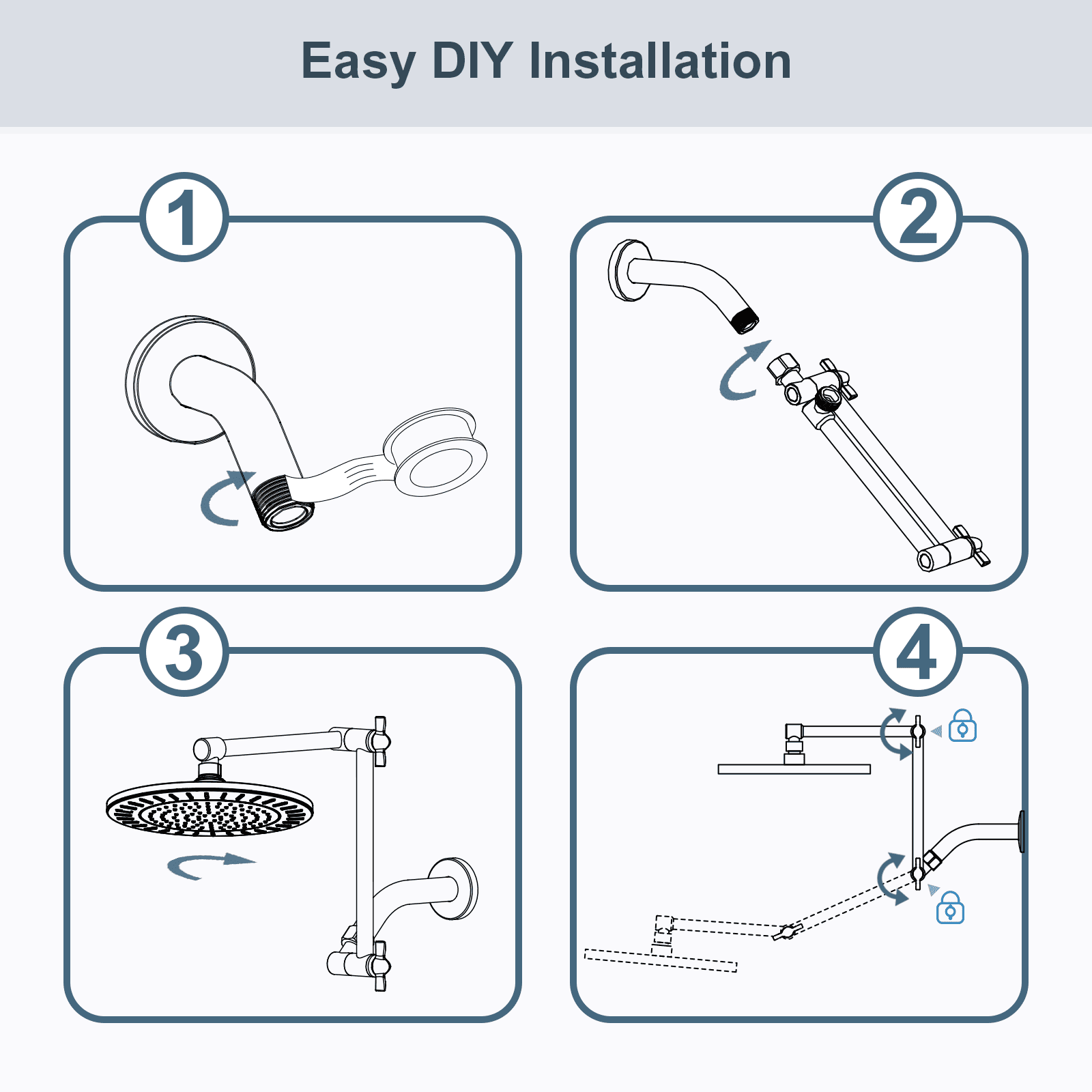 Easy DIY Installation

1

2

3

4