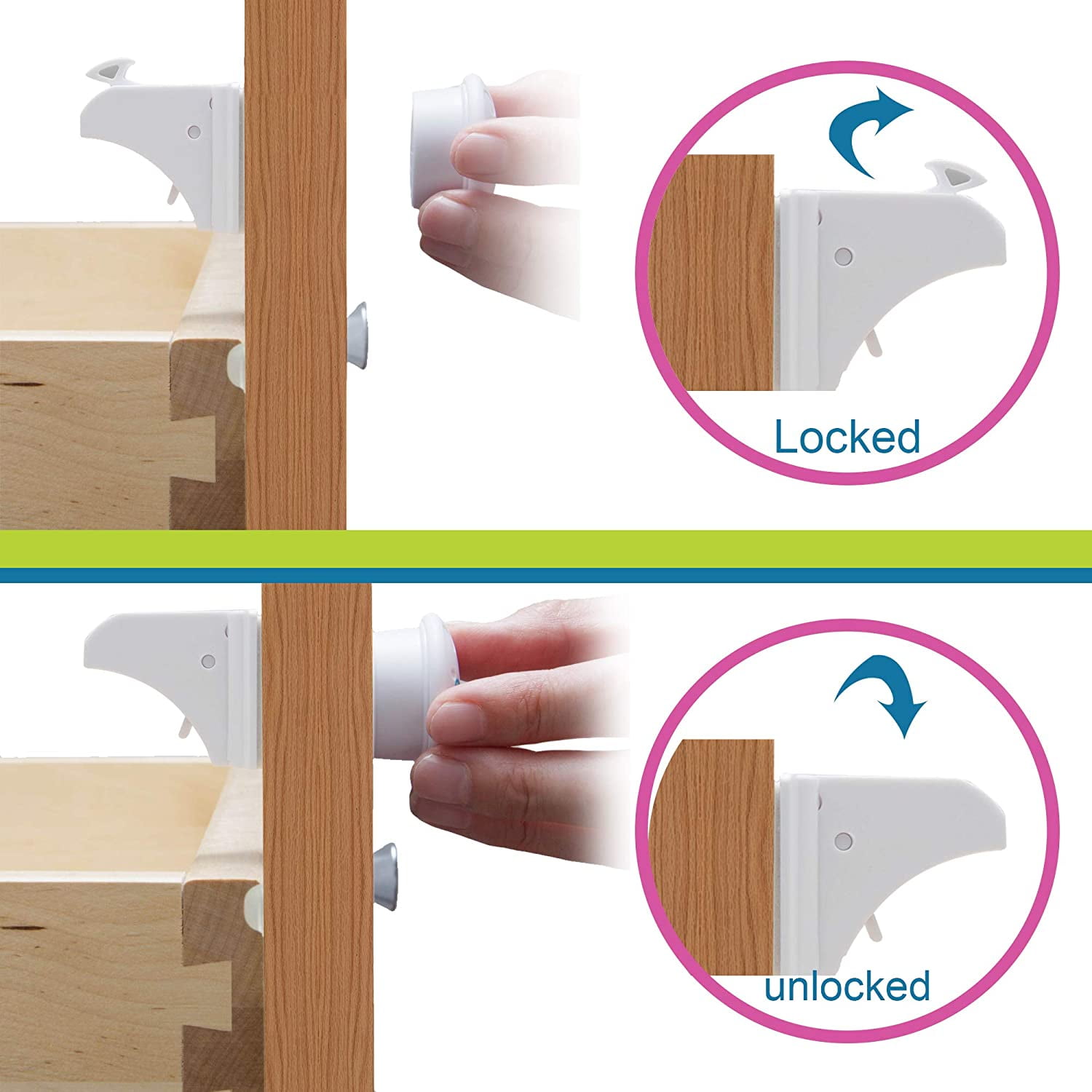 Locked

unlocked