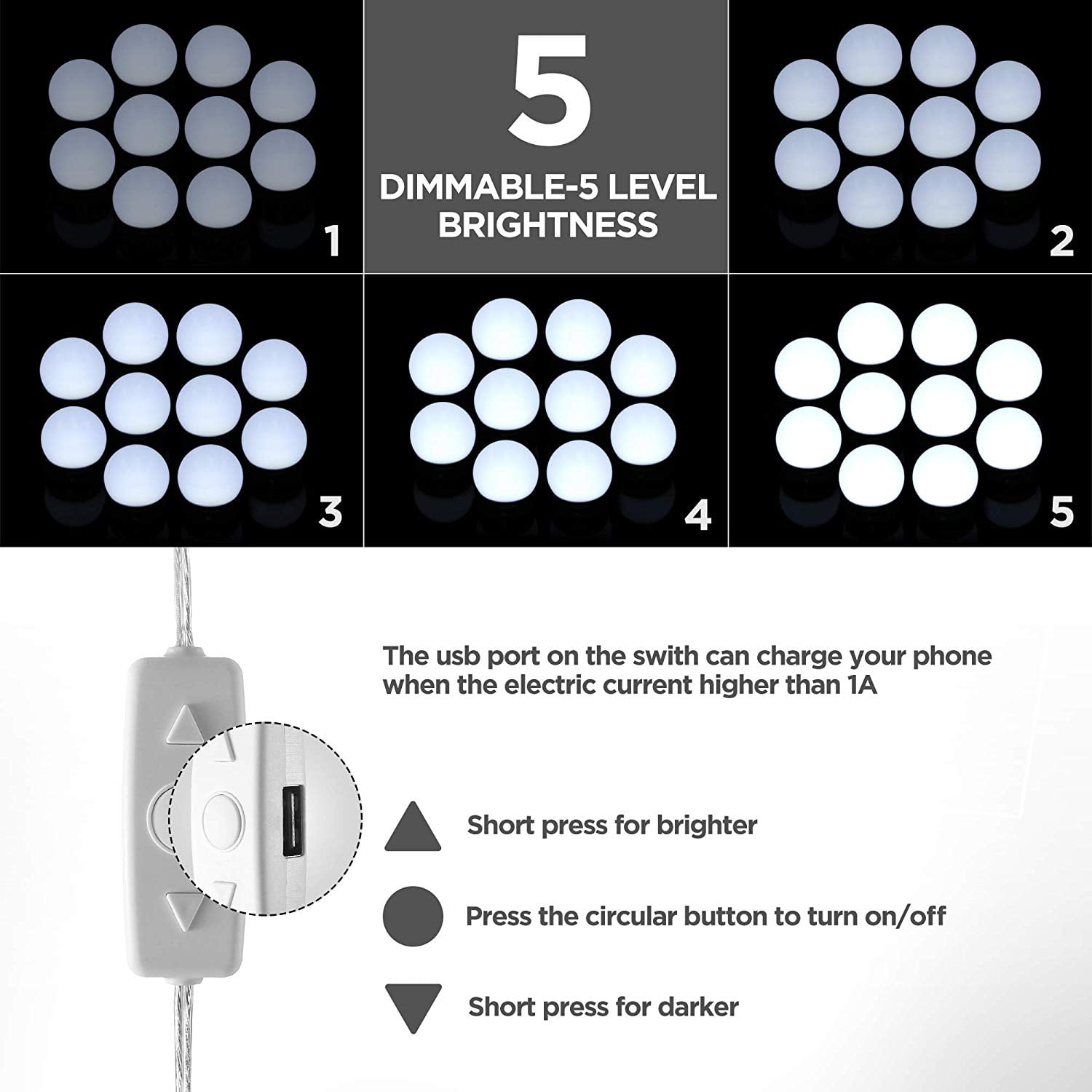 1

5
DIMMABLE-5 LEVEL BRIGHTNESS

2

3

4

5

The usb port on the swith can charge your phone when the electric current higher than 1A

Short press for brighter

Press the circular button to turn on/off

Short press for darker