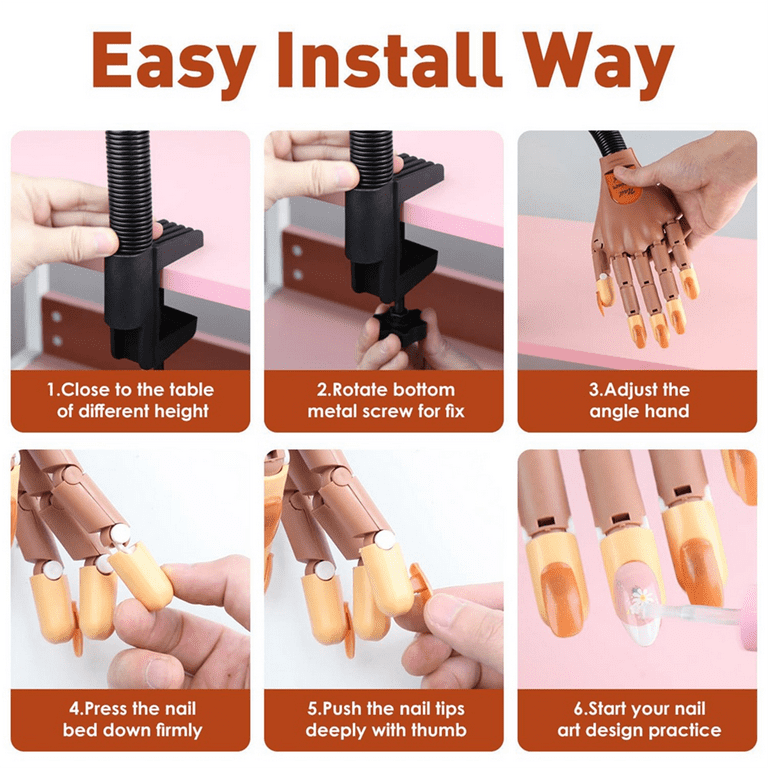 Easy Install Way

1.Close to the table of different height

2.Rotate bottom metal screw for fix

3.Adjust the angle hand

4.Press the nail bed down firmly

5.Push the nail tips deeply with thumb

6.Start your nail art design practice