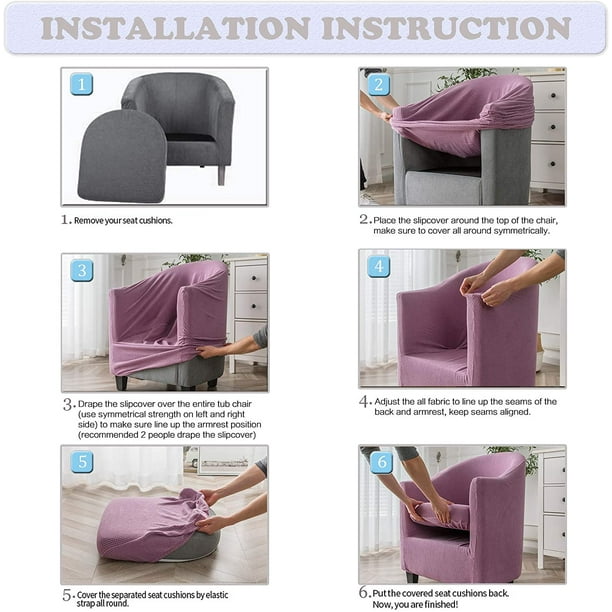 INSTALLATION INSTRUCTION

1

1. Remove your seat cushions.

2

2. Place the slipcover around the top of the chair, make sure to cover all around symmetrically.

3

3. Drape the slipcover over the entire tub chair (use symmetrical strength on left and right side) to make sure line up the armrest position (recommended 2 people drape the slipcover)

4

4. Adjust the all fabric to line up the seams of the back and armrest, keep seams aligned.

5

5. Cover the separated seat cushions by elastic strap all round.

6

6. Put the covered seat cushions back. Now, you are finished!