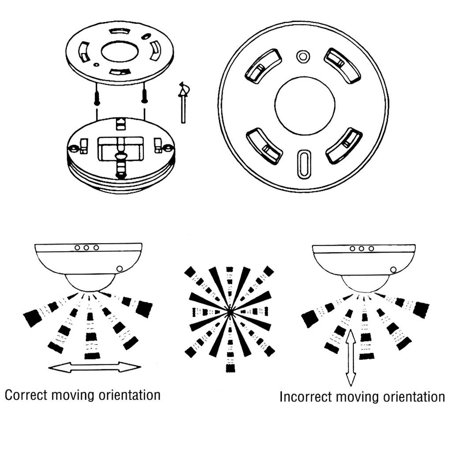 Correct moving orientation

Incorrect moving orientation