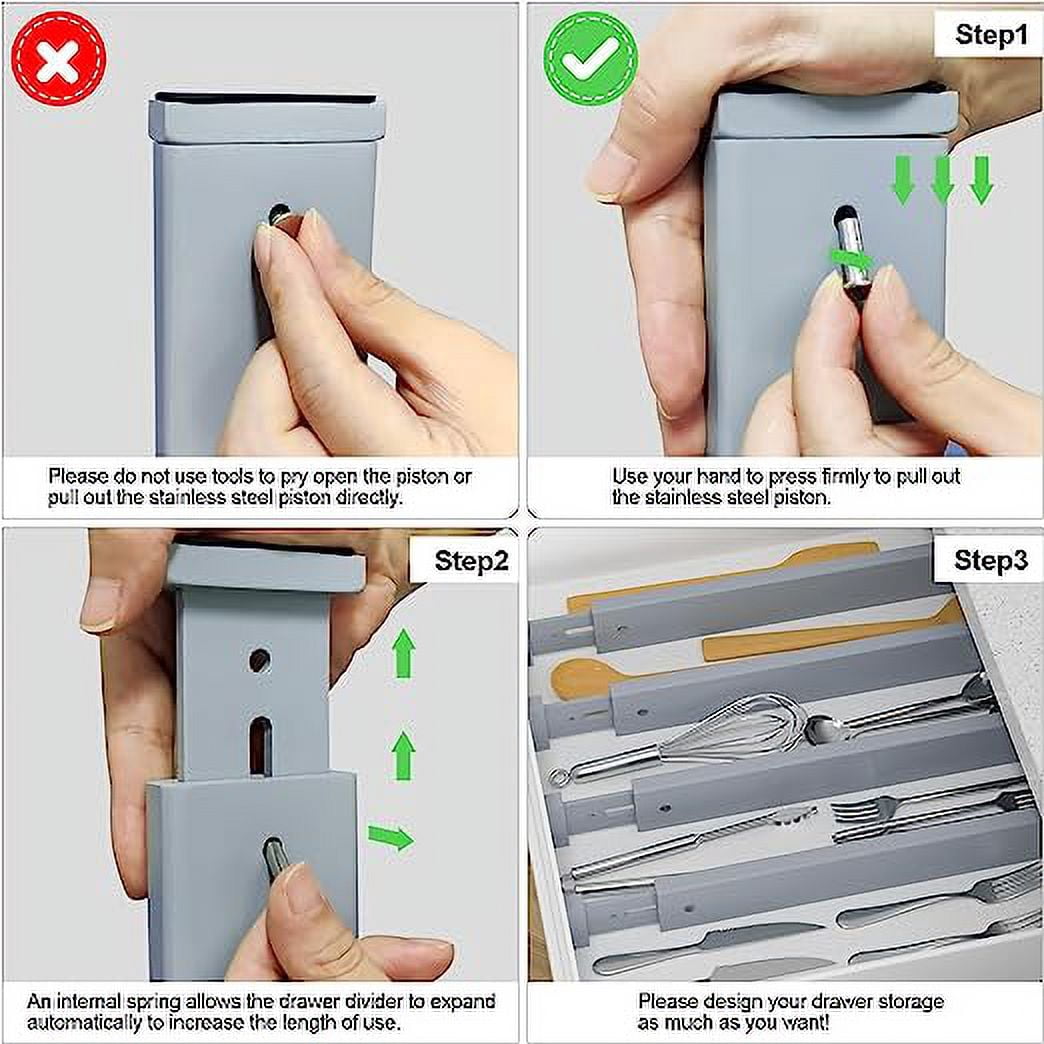 Please do not use tools to pry open the piston or pull out the stainless steel piston directly.

Step1

Use your hand to press firmly to pull out the stainless steel piston.

Step2

An internal spring allows the drawer divider to expand automatically to increase the length of use.

Step3

Please design your drawer storage as much as you want!