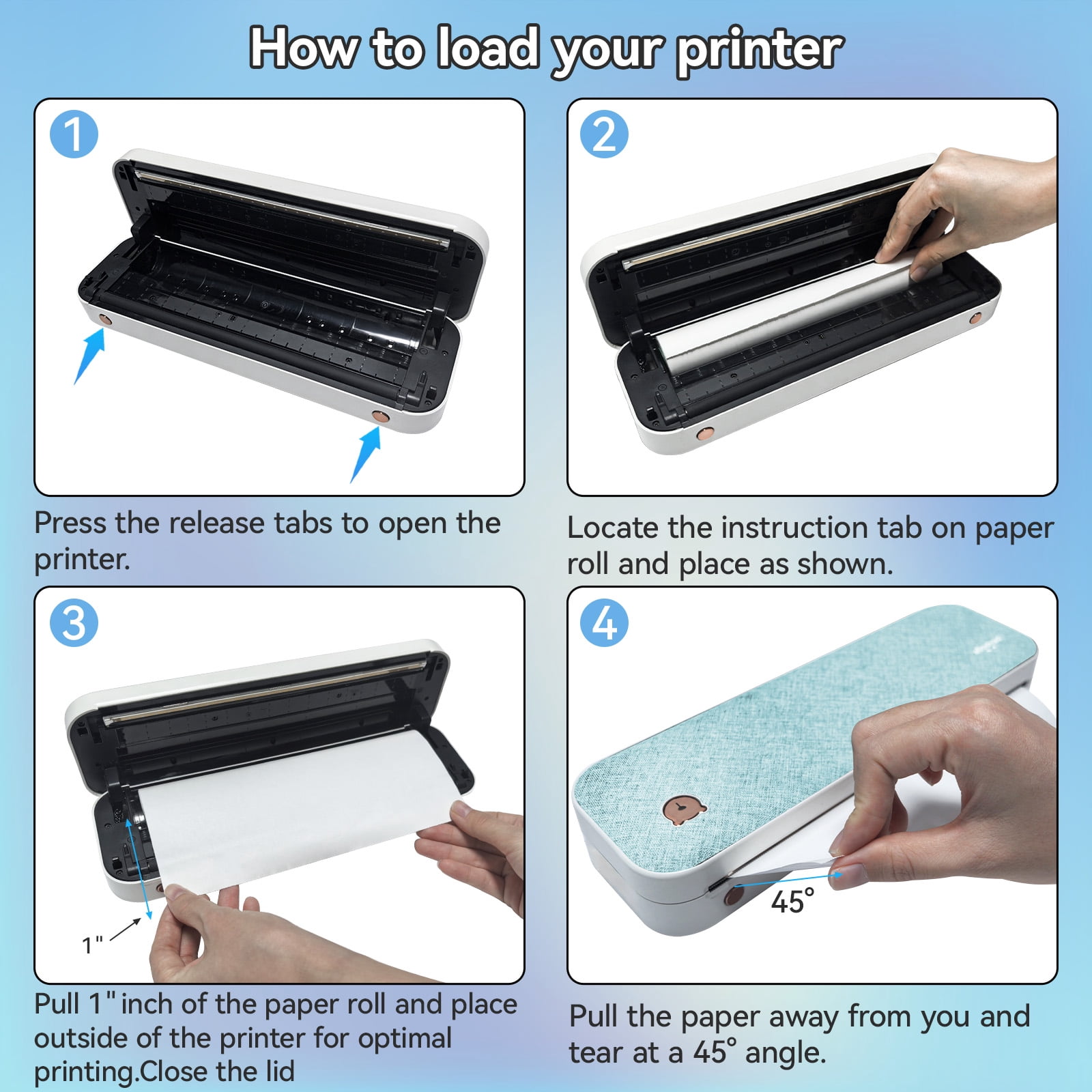 How to load your printer

1

Press the release tabs to open the printer.

2

Locate the instruction tab on paper roll and place as shown.

3

1"

Pull 1" inch of the paper roll and place outside of the printer for optimal printing.Close the lid

4

45°

Pull the paper away from you and tear at a 45° angle.