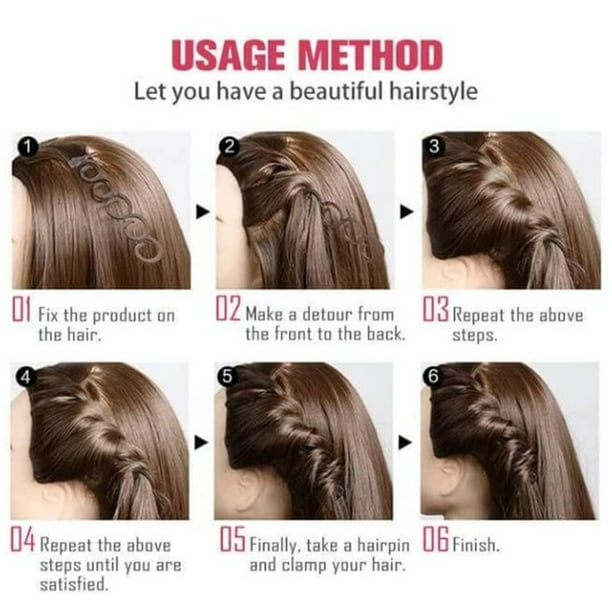 USAGE METHOD

Let you have a beautiful hairstyle

1

2

3

01 Fix the product on the hair.

02 Make a detour from the front to the back.

03 Repeat the above steps.

4

5

6

04 Repeat the above steps until you are satisfied.

05 Finally, take a hairpin and clamp your hair.

06 Finish.