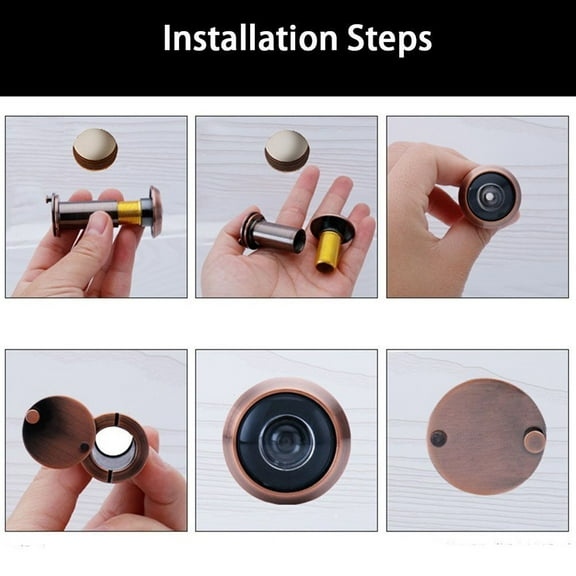 Installation Steps