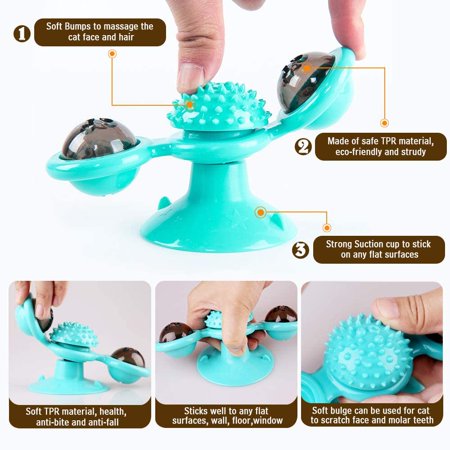 1 Soft Bumps to massage the cat face and hair

2 Made of safe TPR material, eco-friendly and strudy

3 Strong Suction cup to stick on any flat surfaces

Soft TPR material, health, anti-bite and anti-fall

Sticks well to any flat surfaces, wall, floor,window

Soft bulge can be used for cat to scratch face and molar teeth