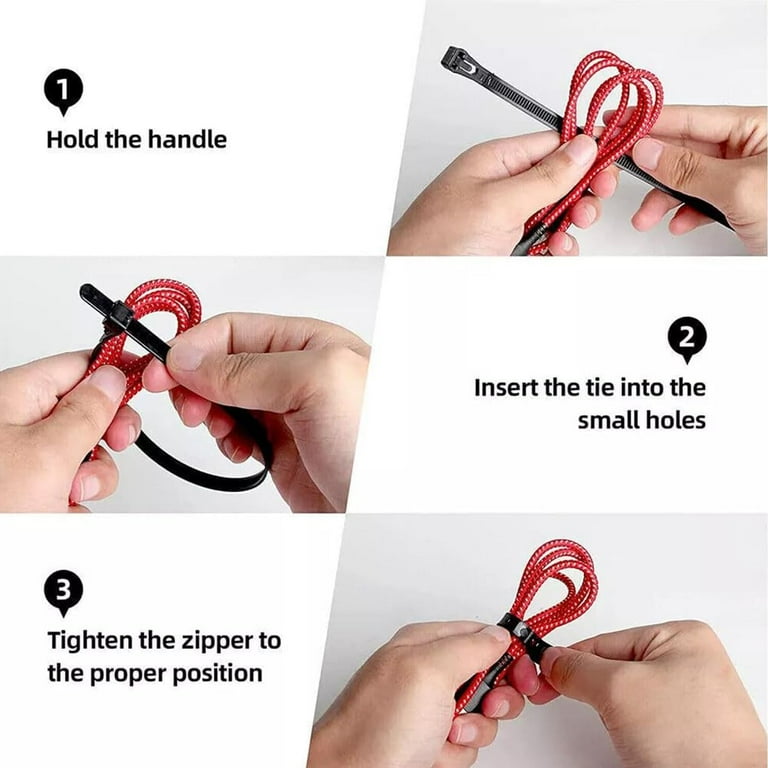 1
Hold the handle

2
Insert the tie into the small holes

3
Tighten the zipper to the proper position