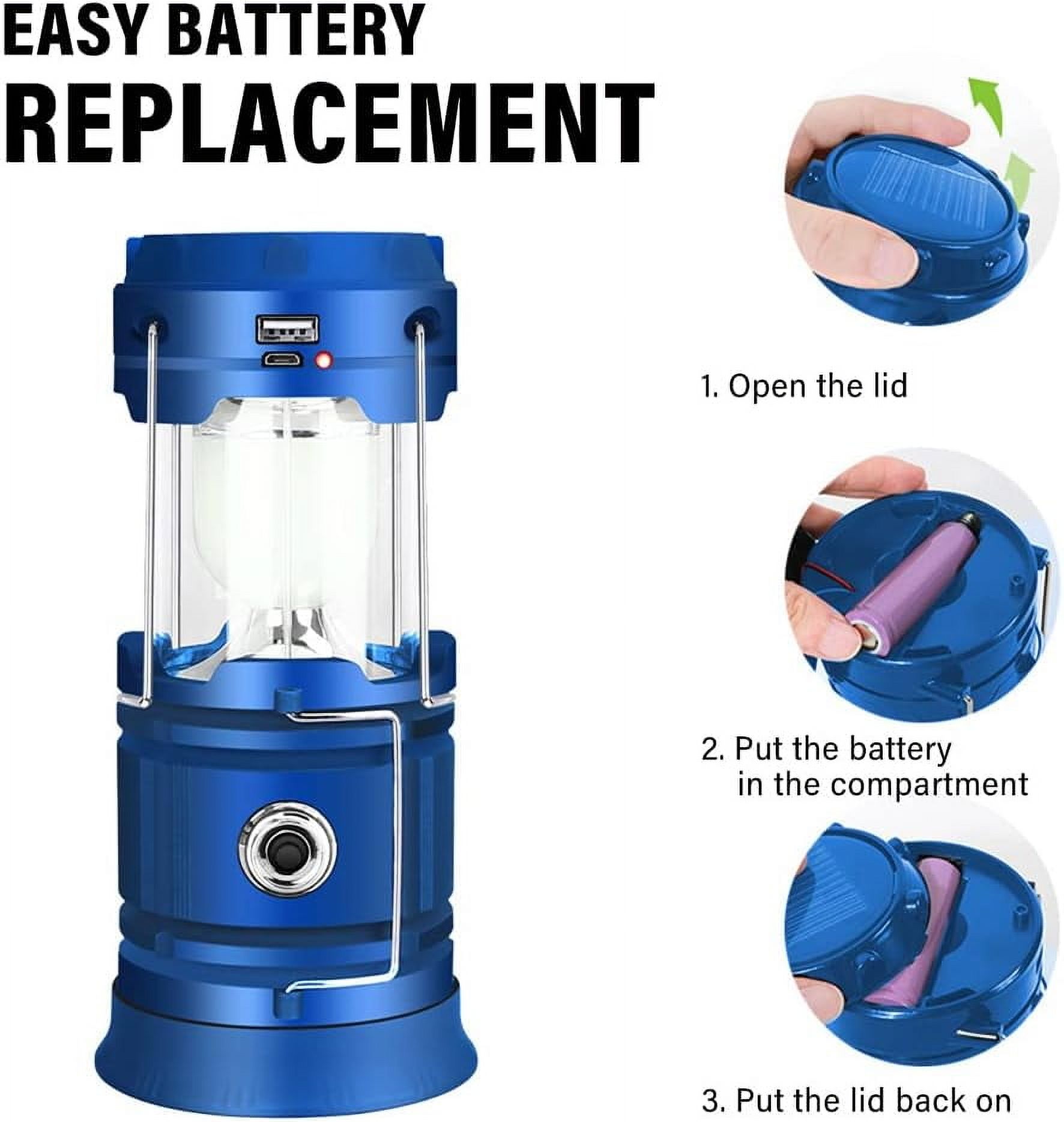 EASY BATTERY
REPLACEMENT

1. Open the lid

2. Put the battery in the compartment

3. Put the lid back on