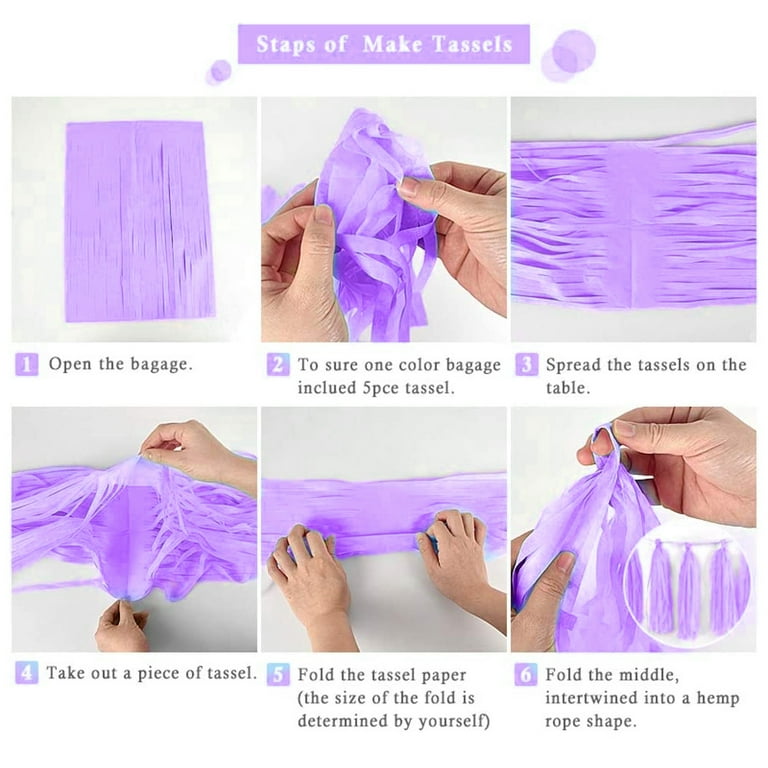 Staps of Make Tassels

1 Open the bagage.

2 To sure one color bagage inclued 5pce tassel.

3 Spread the tassels on the table.

4 Take out a piece of tassel.

5 Fold the tassel paper (the size of the fold is determined by yourself)

6 Fold the middle, intertwined into a hemp rope shape.