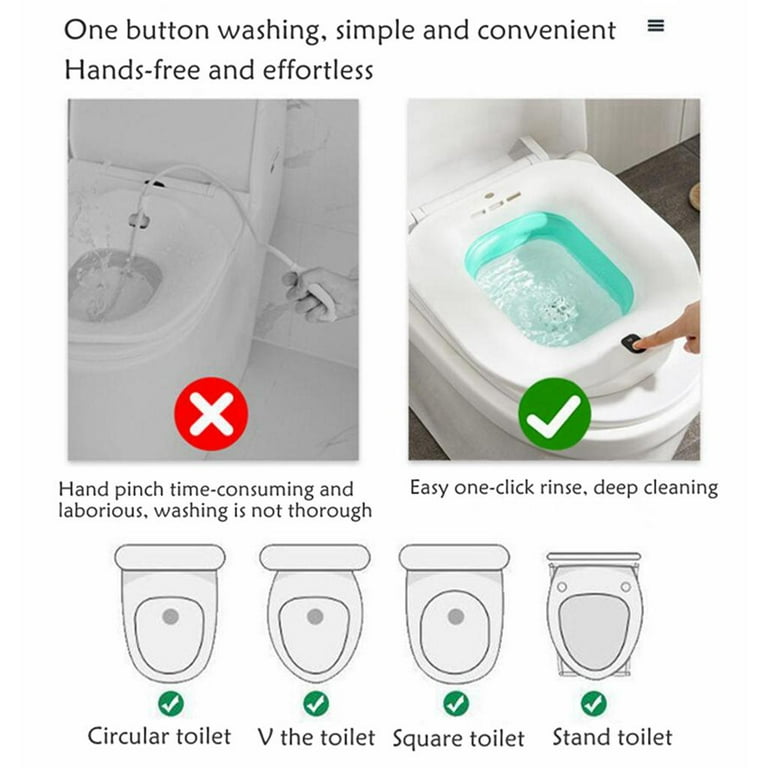 One button washing, simple and convenient
Hands-free and effortless

Hand pinch time-consuming and laborious, washing is not thorough

Easy one-click rinse, deep cleaning

Circular toilet

V the toilet

Square toilet

Stand toilet