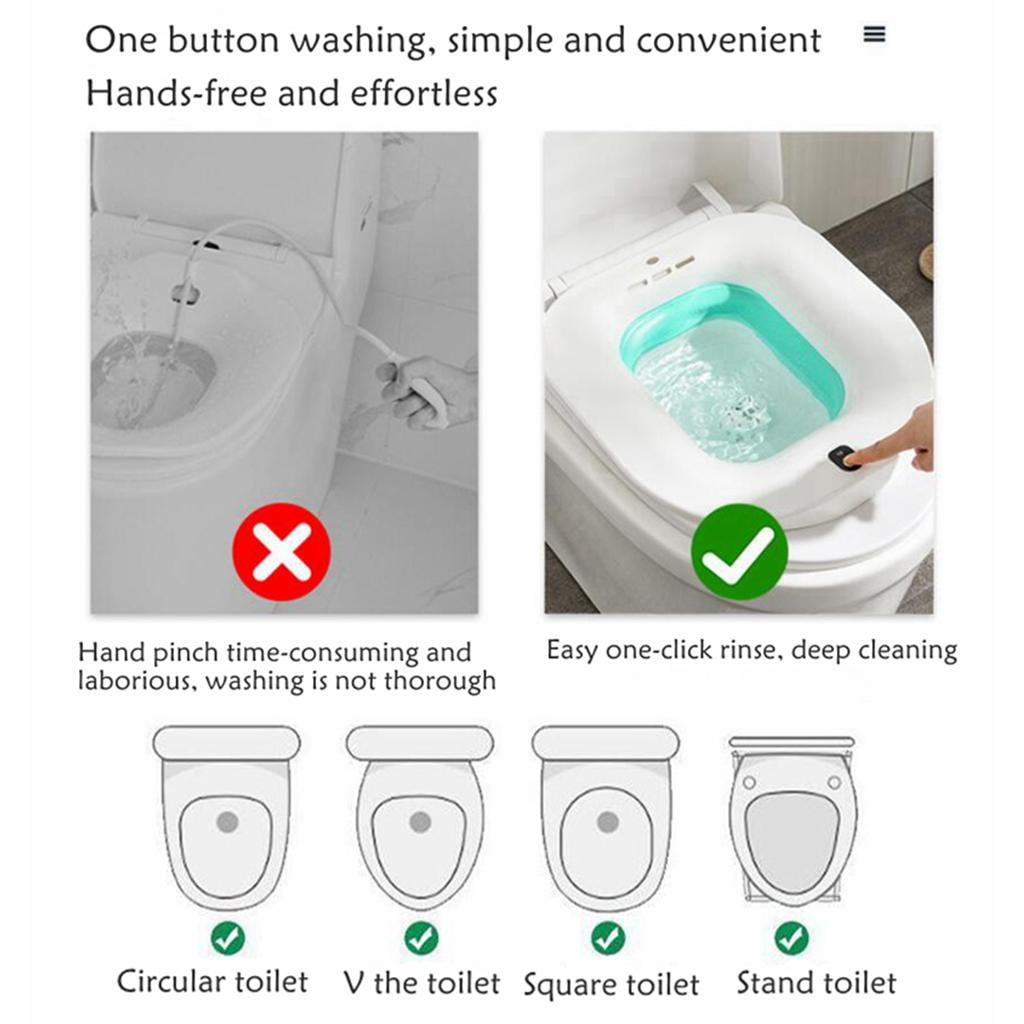 One button washing, simple and convenient
Hands-free and effortless

Hand pinch time-consuming and laborious, washing is not thorough

Easy one-click rinse, deep cleaning

Circular toilet

V the toilet

Square toilet

Stand toilet