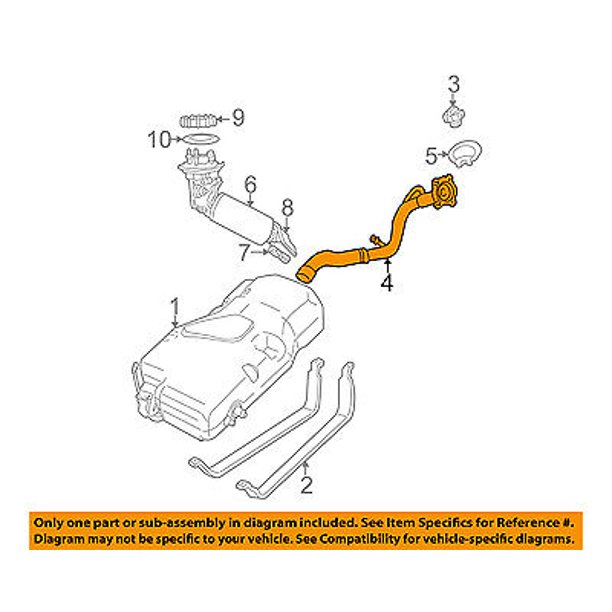 3
9
10
5
6
8
7
4
1
2

Only one part or sub-assembly in diagram included. See Item Specifics for Reference #. Diagram may not be specific to your vehicle. See Compatibility for vehicle-specific diagrams.