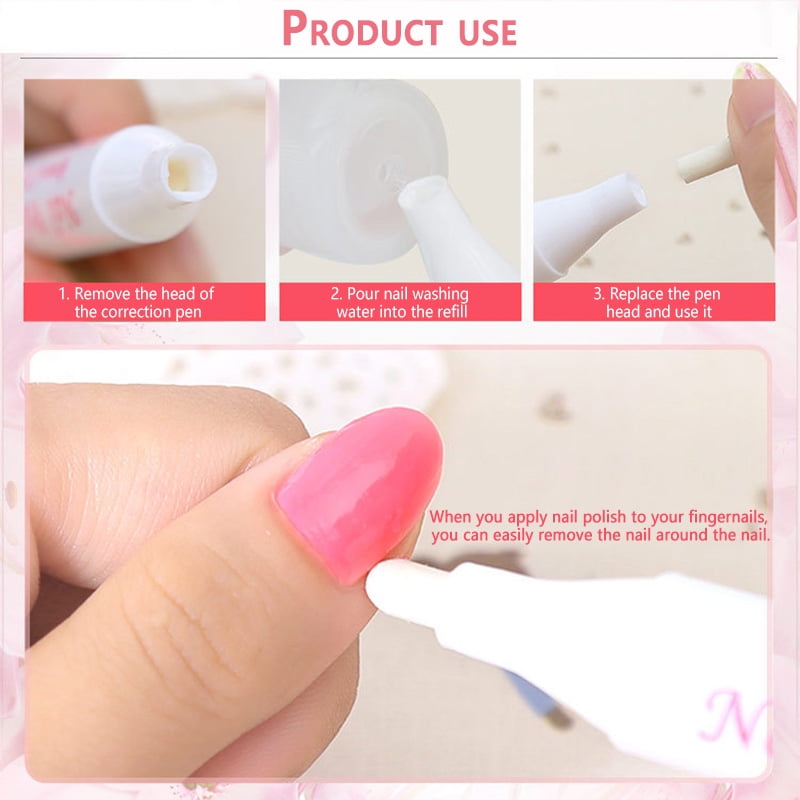 PRODUCT USE

1. Remove the head of the correction pen

2. Pour nail washing water into the refill

3. Replace the pen head and use it

When you apply nail polish to your fingernails, you can easily remove the nail around the nail.

N