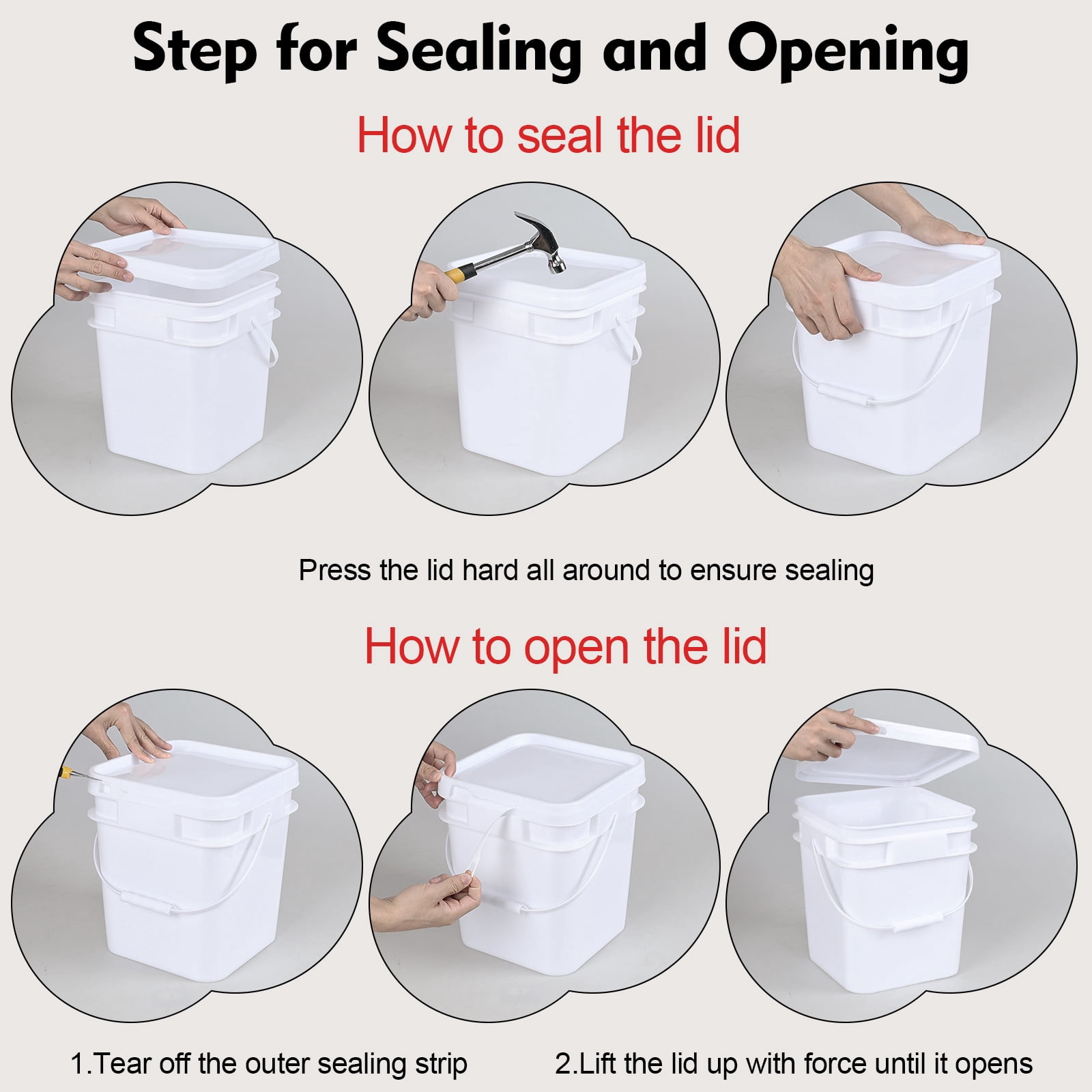 Step for Sealing and Opening

How to seal the lid

Press the lid hard all around to ensure sealing

How to open the lid

1.Tear off the outer sealing strip

2.Lift the lid up with force until it opens