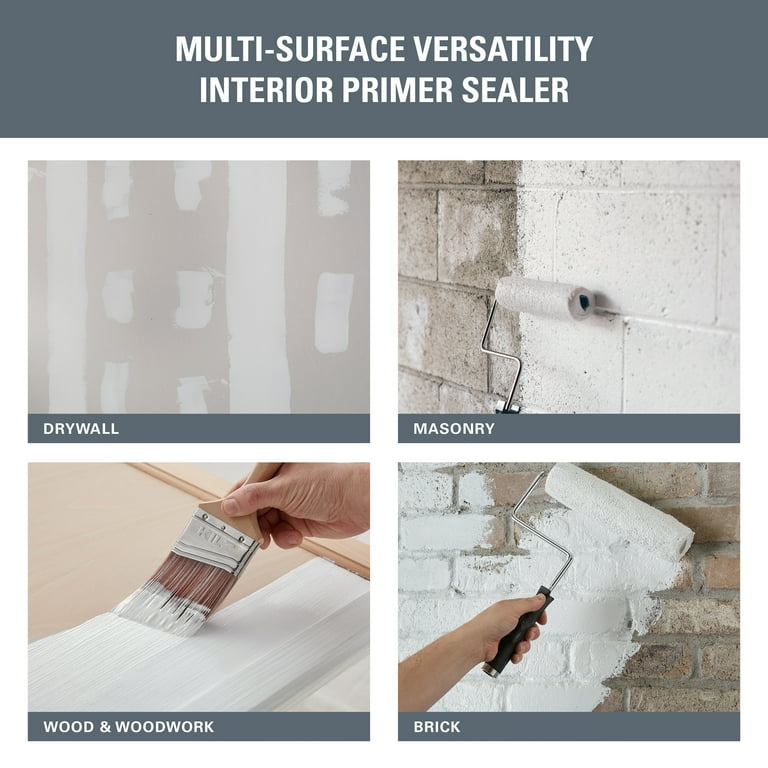 MULTI-SURFACE VERSATILITY
INTERIOR PRIMER SEALER

DRYWALL

MASONRY

WOOD & WOODWORK

BRICK