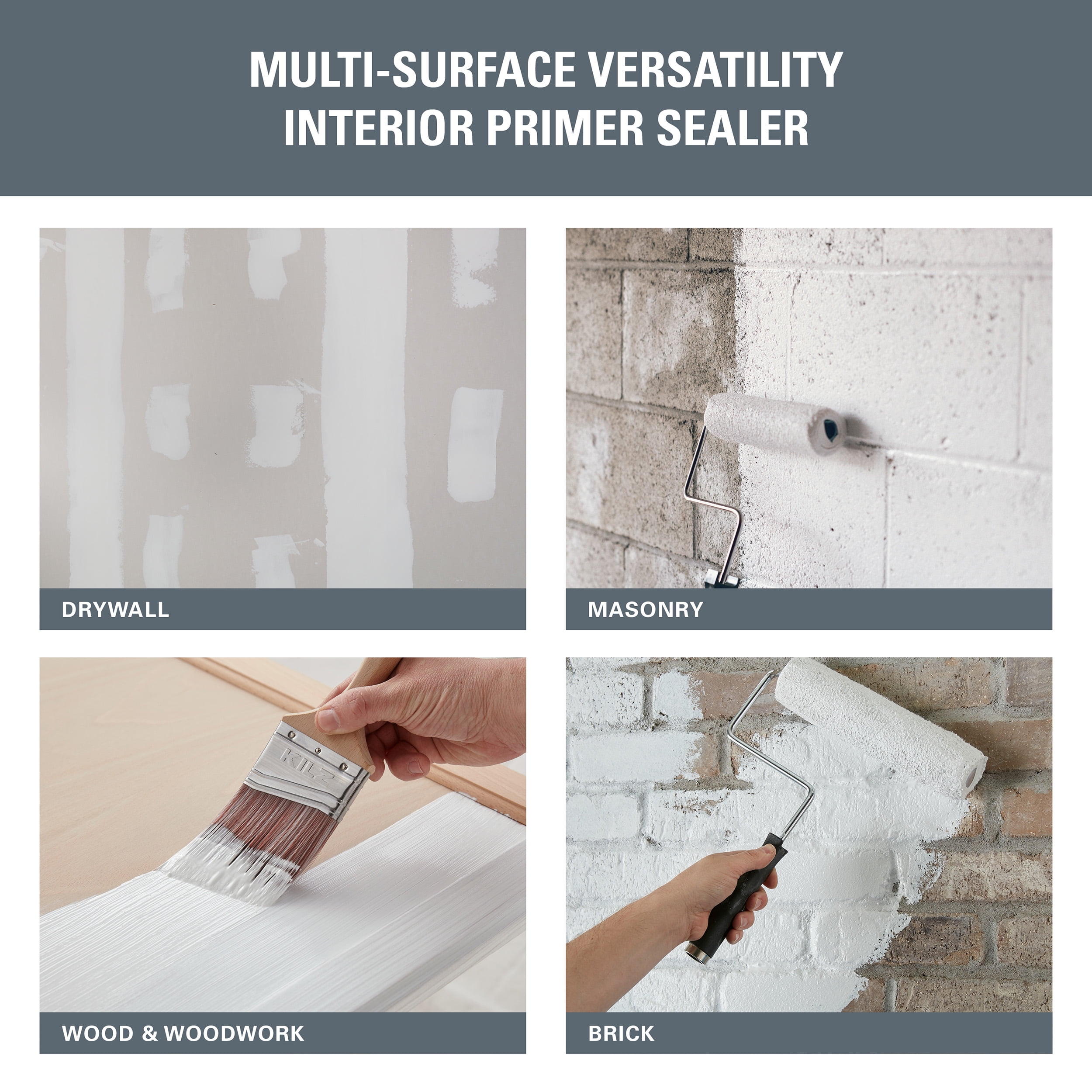 MULTI-SURFACE VERSATILITY
INTERIOR PRIMER SEALER

DRYWALL

MASONRY

KILZ

WOOD & WOODWORK

BRICK