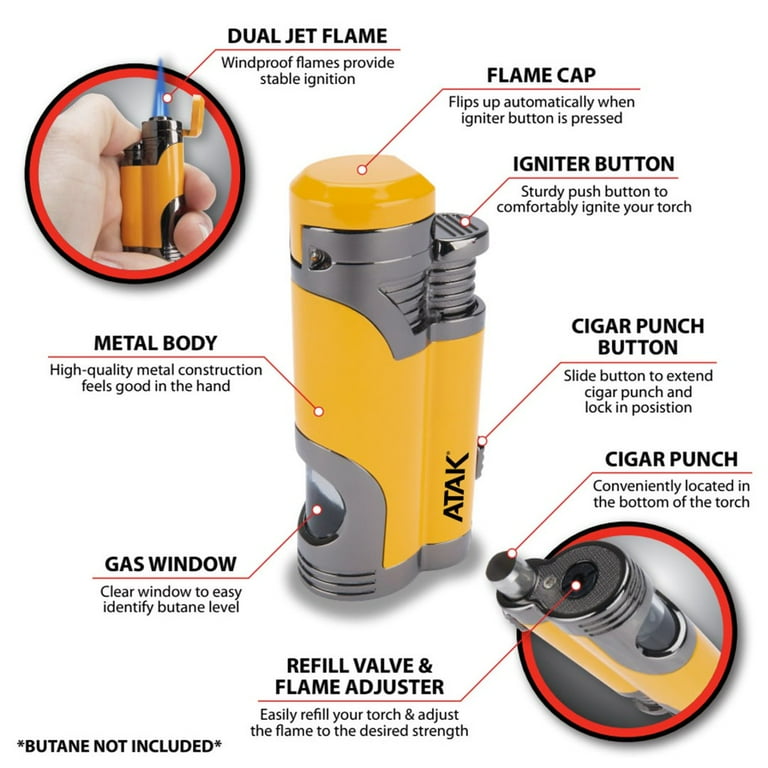 DUAL JET FLAME
Windproof flames provide stable ignition

FLAME CAP
Flips up automatically when igniter button is pressed

IGNITER BUTTON
Sturdy push button to comfortably ignite your torch

METAL BODY
High-quality metal construction feels good in the hand

CIGAR PUNCH BUTTON
Slide button to extend cigar punch and lock in posistion

ATAK

CIGAR PUNCH
Conveniently located in the bottom of the torch

GAS WINDOW
Clear window to easy identify butane level

REFILL VALVE & FLAME ADJUSTER
Easily refill your torch & adjust the flame to the desired strength

*BUTANE NOT INCLUDED*