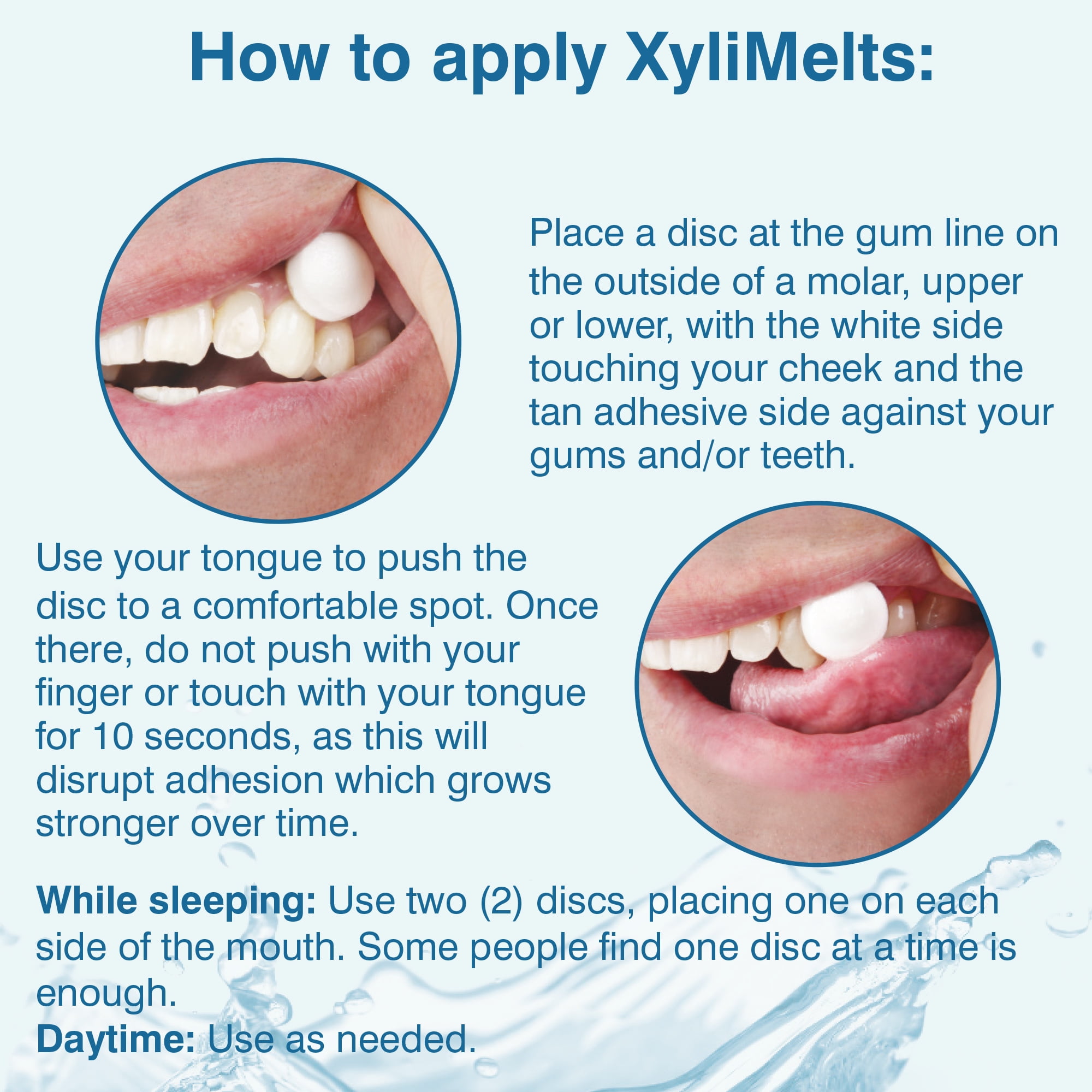 How to apply XyliMelts:

Place a disc at the gum line on the outside of a molar, upper or lower, with the white side touching your cheek and the tan adhesive side against your gums and/or teeth.

Use your tongue to push the disc to a comfortable spot. Once there, do not push with your finger or touch with your tongue for 10 seconds, as this will disrupt adhesion which grows stronger over time.

While sleeping: Use two (2) discs, placing one on each side of the mouth. Some people find one disc at a time is enough.
Daytime: Use as needed.