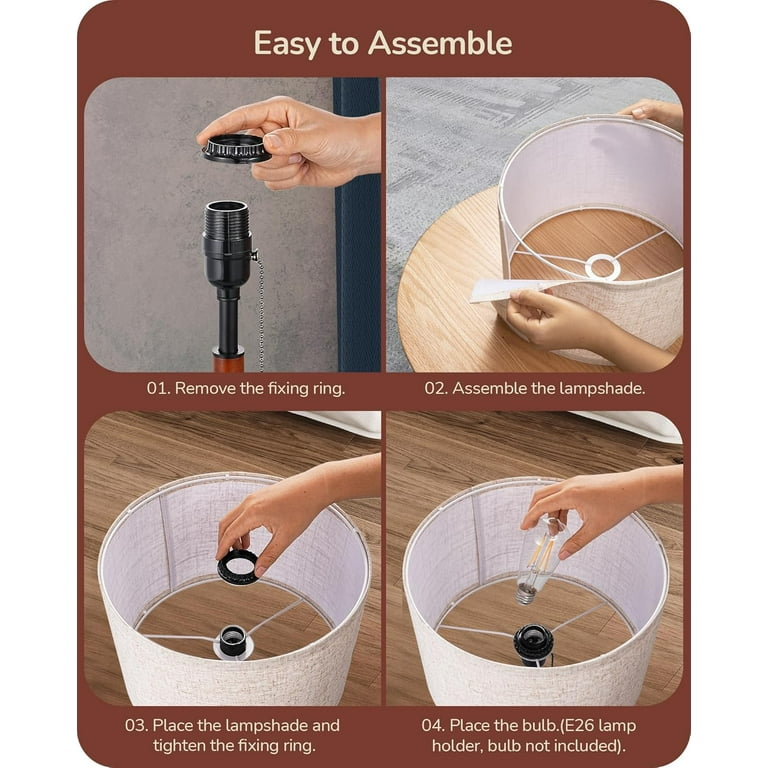 Easy to Assemble

01. Remove the fixing ring.

02. Assemble the lampshade.

03. Place the lampshade and tighten the fixing ring.

04. Place the bulb.(E26 lamp holder, bulb not included).