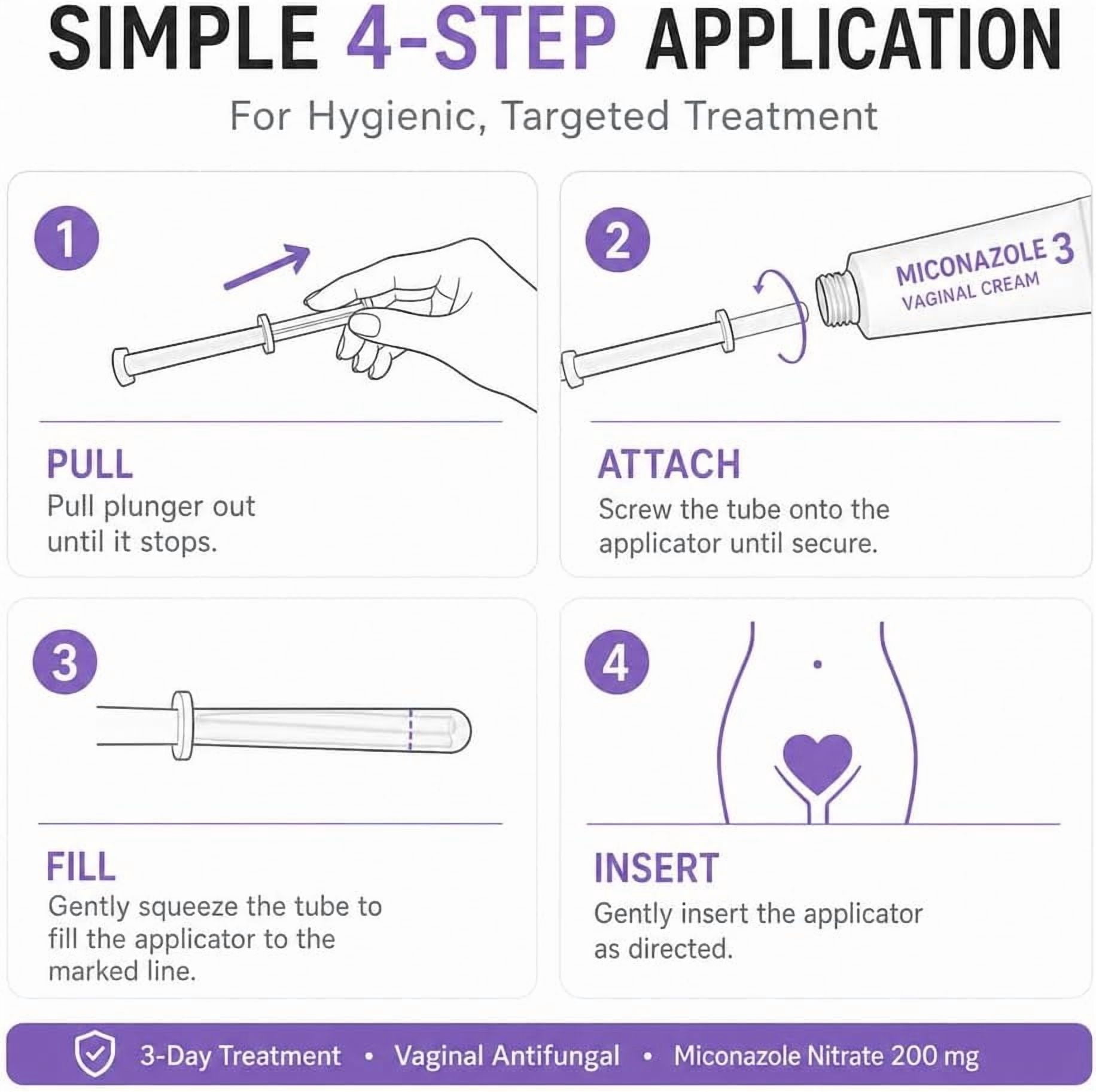 SIMPLE 4-STEP APPLICATION

For Hygienic, Targeted Treatment

1

PULL
Pull plunger out until it stops.

2

MICONAZOLE 3
VAGINAL CREAM

ATTACH
Screw the tube onto the applicator until secure.

3

FILL
Gently squeeze the tube to fill the applicator to the marked line.

4

INSERT
Gently insert the applicator as directed.

3-Day Treatment • Vaginal Antifungal • Miconazole Nitrate 200 mg