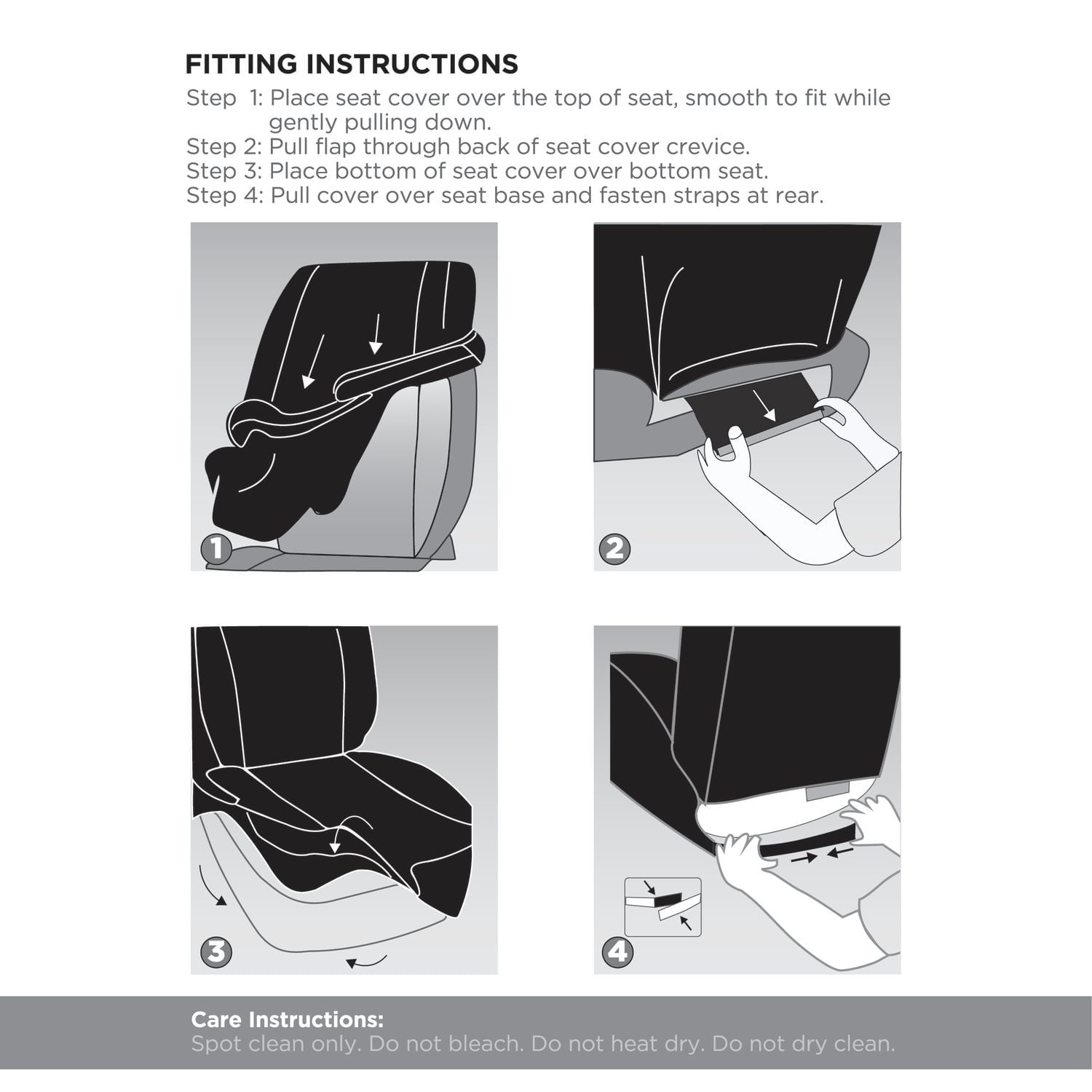 FITTING INSTRUCTIONS

Step 1: Place seat cover over the top of seat, smooth to fit while gently pulling down.
Step 2: Pull flap through back of seat cover crevice.
Step 3: Place bottom of seat cover over bottom seat.
Step 4: Pull cover over seat base and fasten straps at rear.

1

2

3

4

Care Instructions:
Spot clean only. Do not bleach. Do not heat dry. Do not dry clean.