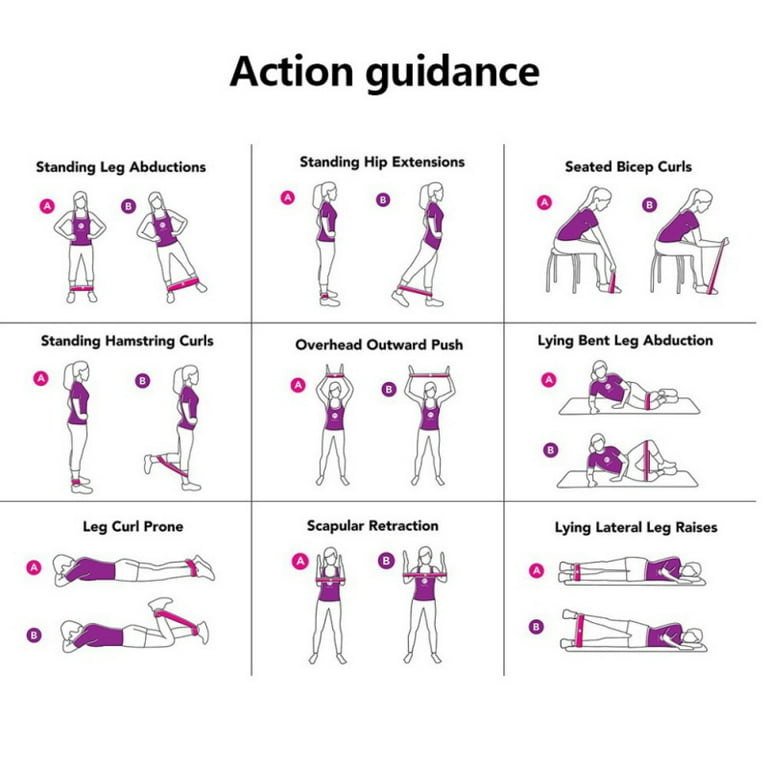 Action guidance

Standing Leg Abductions

A B

Standing Hip Extensions

A B

Seated Bicep Curls

A B

Standing Hamstring Curls

A B

Overhead Outward Push

A B

Lying Bent Leg Abduction

A

B

Leg Curl Prone

A

B

Scapular Retraction

A B

Lying Lateral Leg Raises

A

B