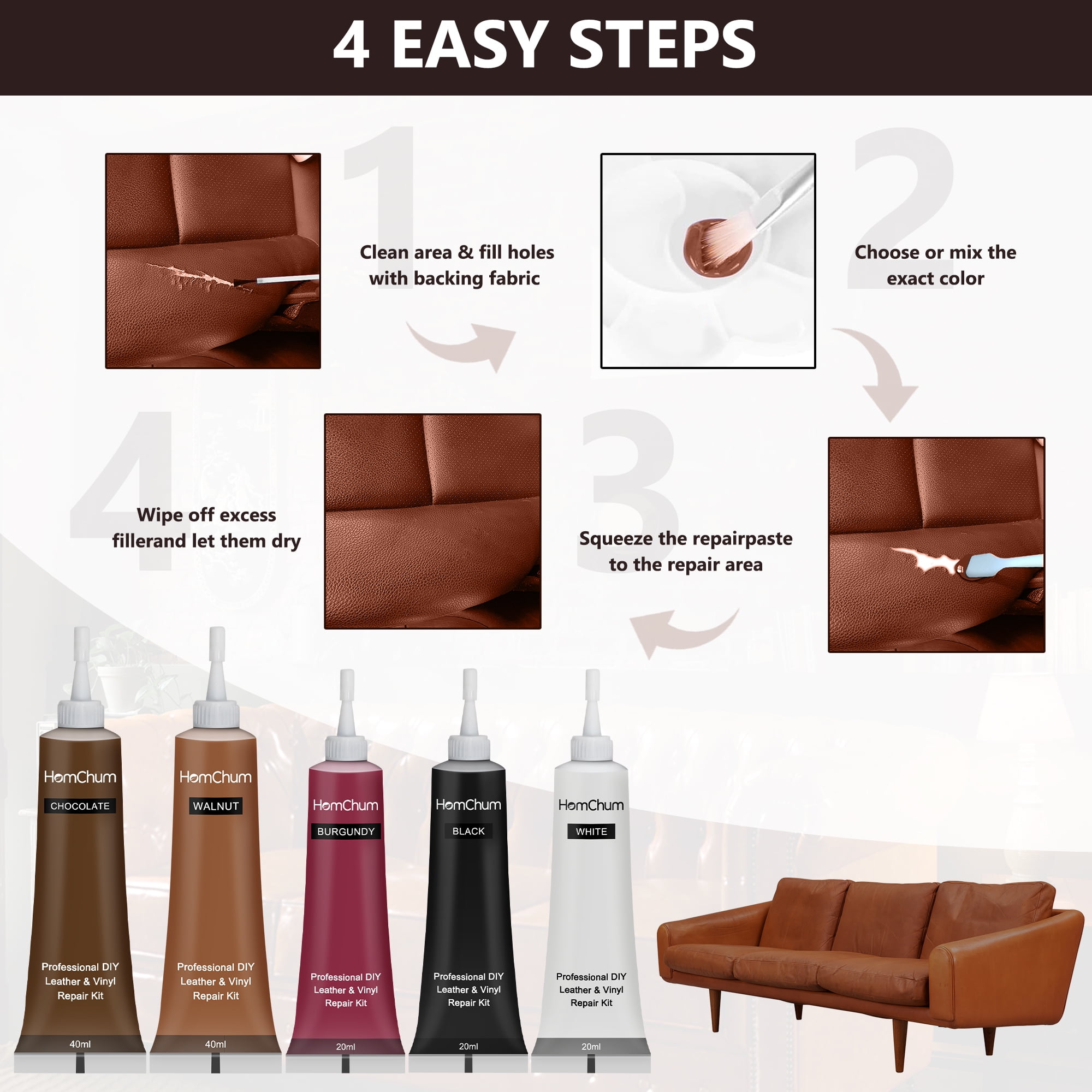 4 EASY STEPS

1

Clean area & fill holes with backing fabric

2

Choose or mix the exact color

3

Squeeze the repairpaste to the repair area

4

Wipe off excess fillerand let them dry

HomChum
CHOCOLATE
Professional DIY Leather & Vinyl Repair Kit
40ml

HomChum
WALNUT
Professional DIY Leather & Vinyl Repair Kit
40ml

HomChum
BURGUNDY
Professional DIY Leather & Vinyl Repair Kit
20ml

HomChum
BLACK
Professional DIY Leather & Vinyl Repair Kit
20ml

HomChum
WHITE
Professional DIY Leather & Vinyl Repair Kit
20ml