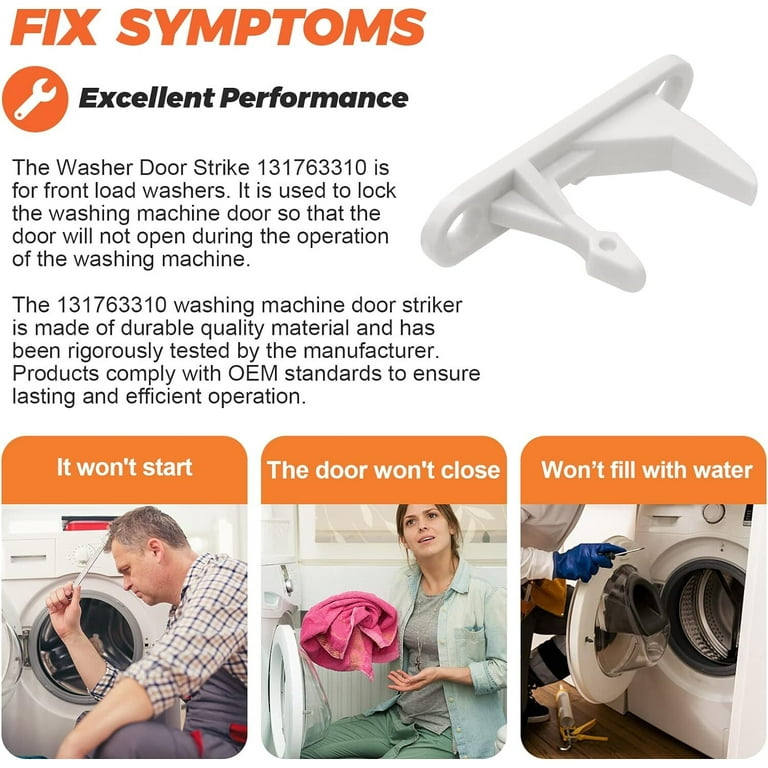 FIX SYMPTOMS

Excellent Performance

The Washer Door Strike 131763310 is for front load washers. It is used to lock the washing machine door so that the door will not open during the operation of the washing machine.

The 131763310 washing machine door striker is made of durable quality material and has been rigorously tested by the manufacturer. Products comply with OEM standards to ensure lasting and efficient operation.

It won't start

The door won't close

Won't fill with water