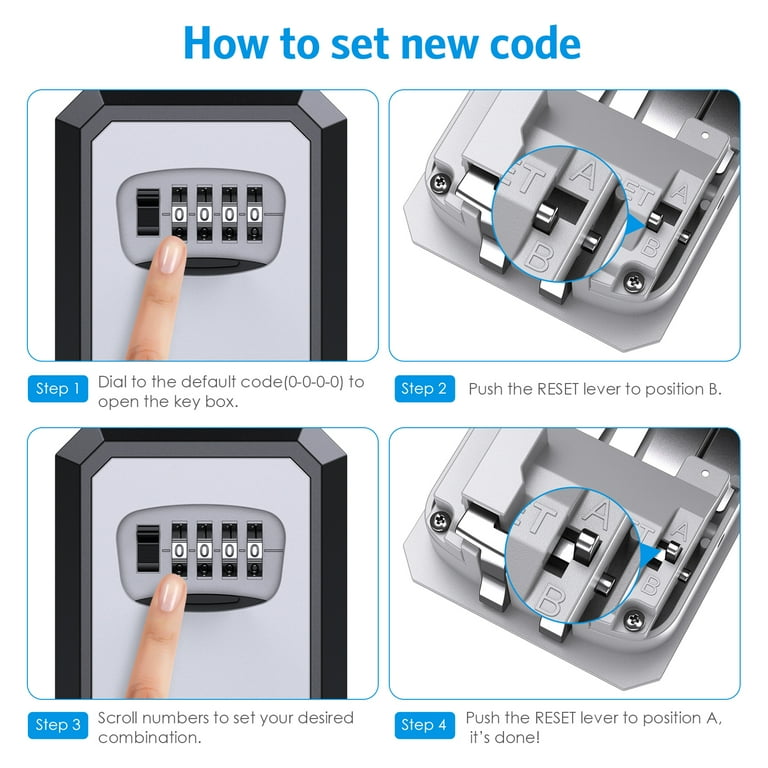 How to set new code

0 0 0 0

ET A
B

ET A
B

Step 1 Dial to the default code(0-0-0-0) to open the key box.

Step 2 Push the RESET lever to position B.

0 0 0 0

ET A
B

A
B

Step 3 Scroll numbers to set your desired combination.

Step 4 Push the RESET lever to position A, it's done!