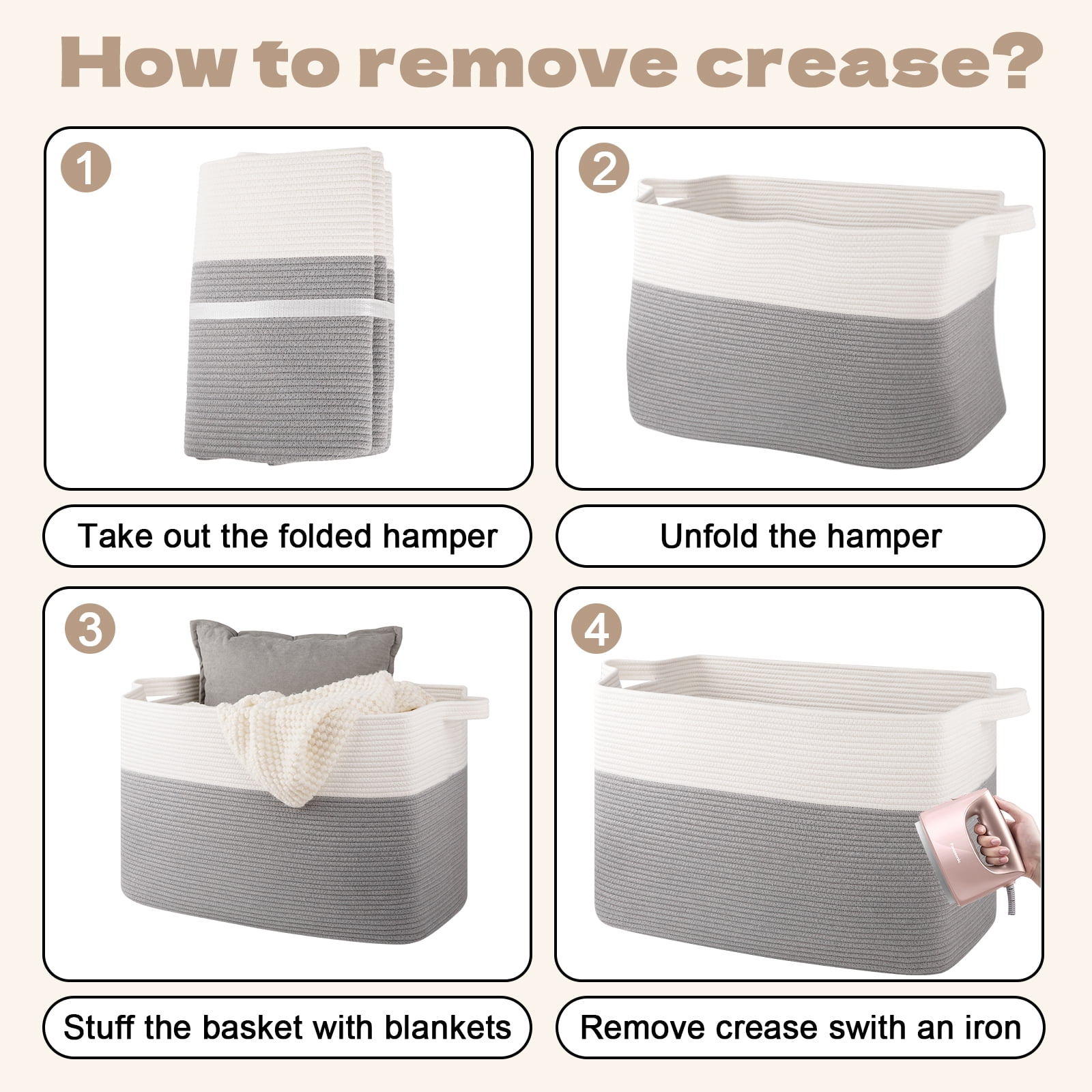 How to remove crease?

1

Take out the folded hamper

2

Unfold the hamper

3

Stuff the basket with blankets

4

Remove crease swith an iron