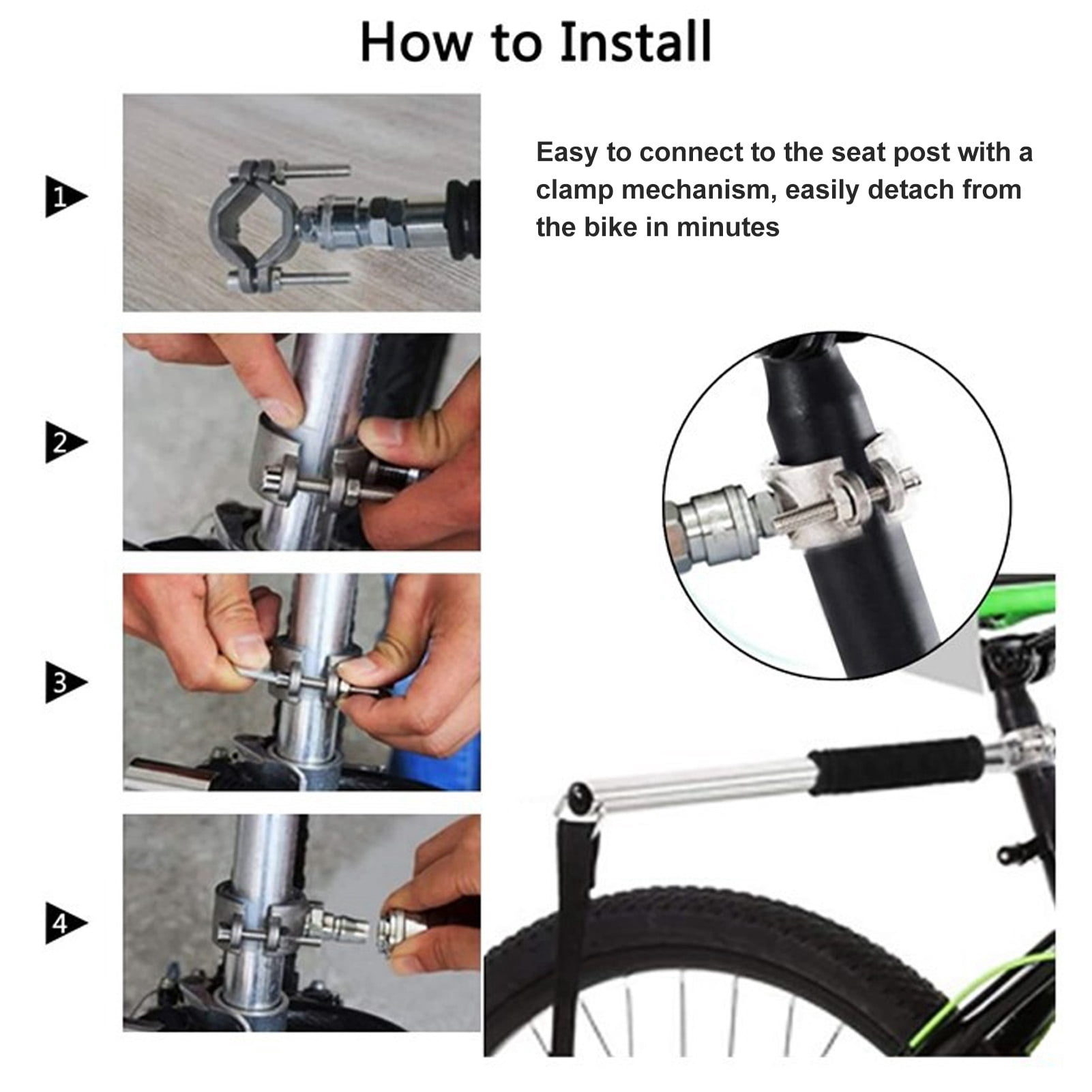 How to Install

1

Easy to connect to the seat post with a clamp mechanism, easily detach from the bike in minutes

2

3

4