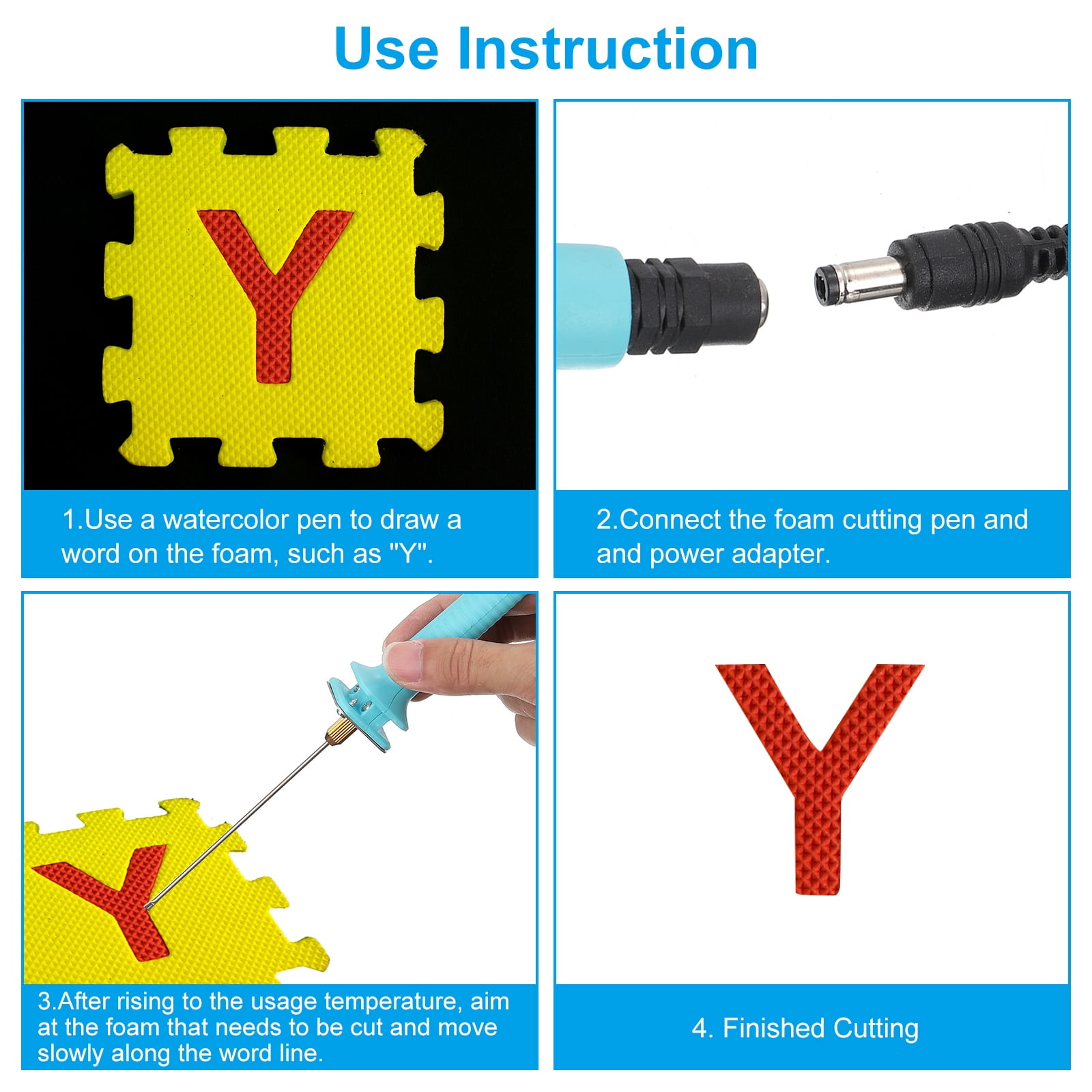 Use Instruction

Y

1.Use a watercolor pen to draw a word on the foam, such as "Y".

2.Connect the foam cutting pen and and power adapter.

Y

3.After rising to the usage temperature, aim at the foam that needs to be cut and move slowly along the word line.

Y

4. Finished Cutting