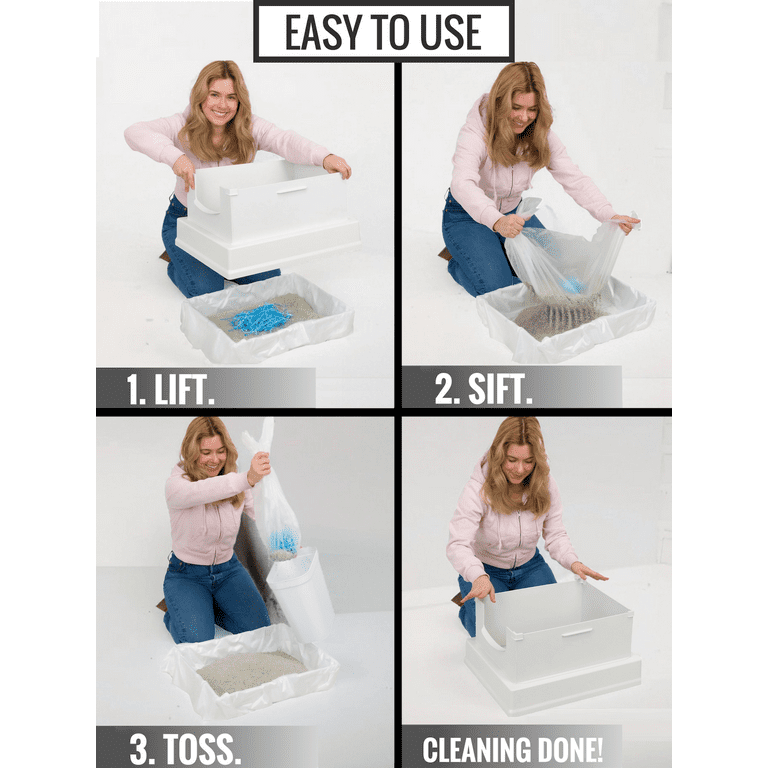 EASY TO USE

1. LIFT.

2. SIFT.

3. TOSS.

CLEANING DONE!