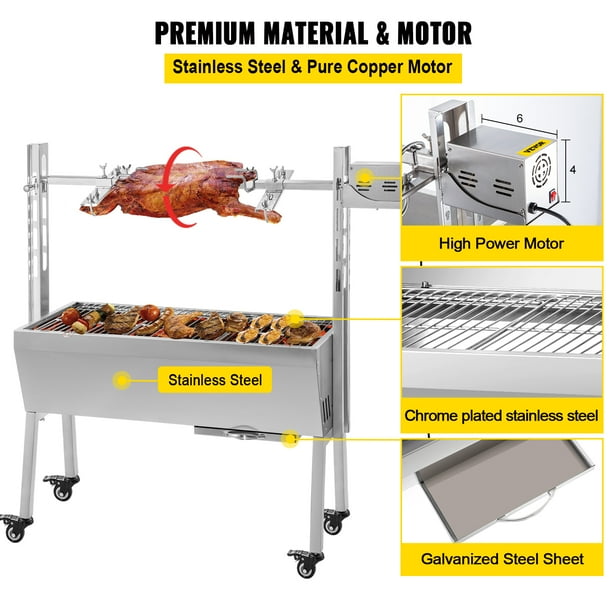 PREMIUM MATERIAL & MOTOR

Stainless Steel & Pure Copper Motor

6

4

VEVOR

High Power Motor

Stainless Steel

Chrome plated stainless steel

Galvanized Steel Sheet