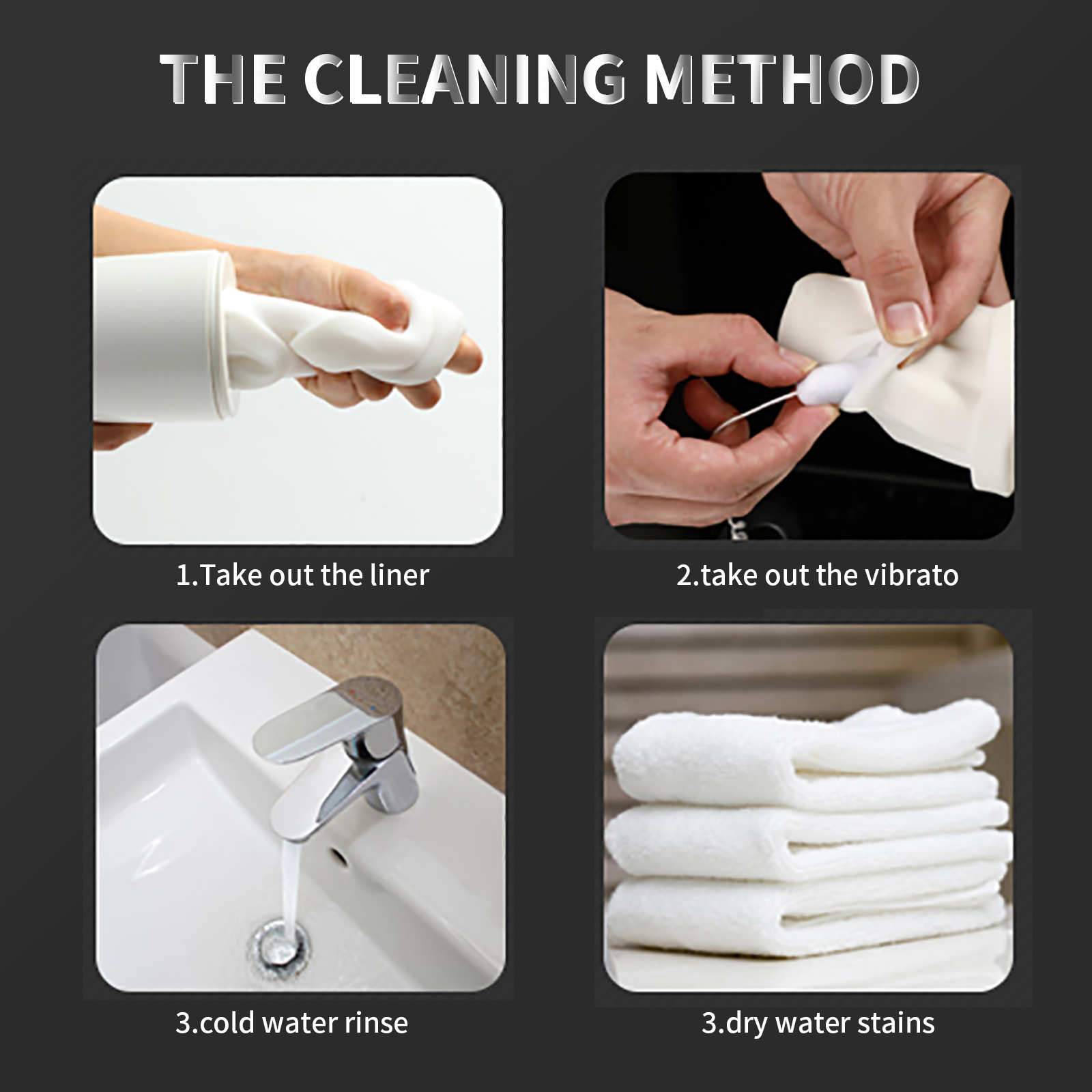 THE CLEANING METHOD

1.Take out the liner

2.take out the vibrato

3.cold water rinse

3.dry water stains