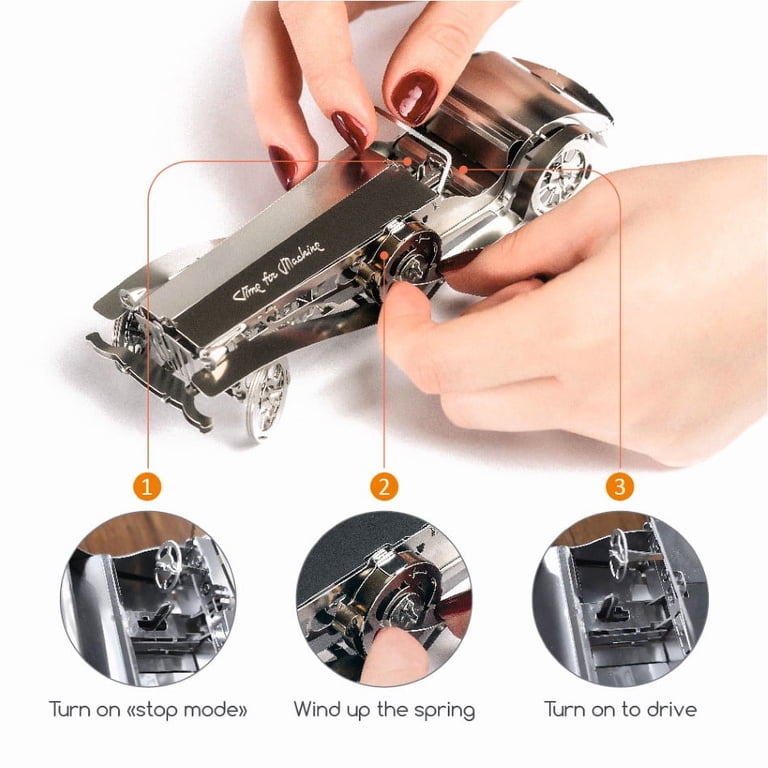 Time for Machine

1

2

3

Turn on «stop mode»

Wind up the spring

Turn on to drive