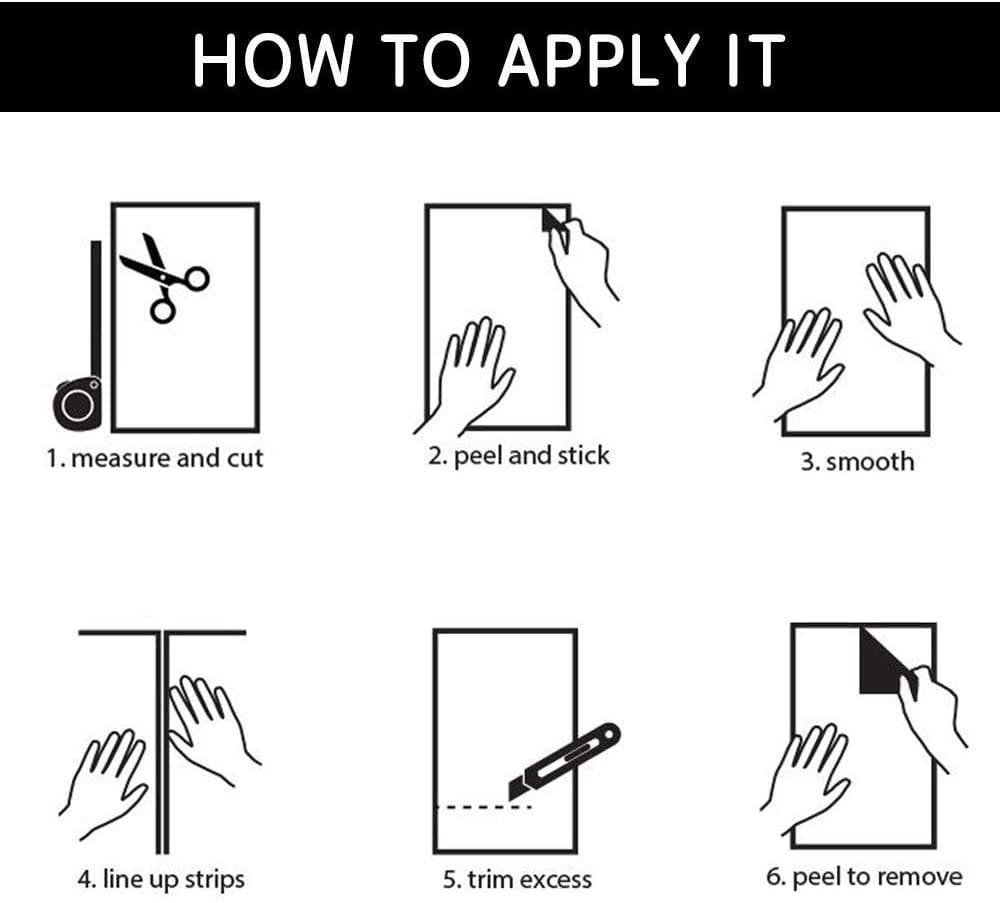 HOW TO APPLY IT

1. measure and cut

2. peel and stick

3. smooth

4. line up strips

5. trim excess

6. peel to remove