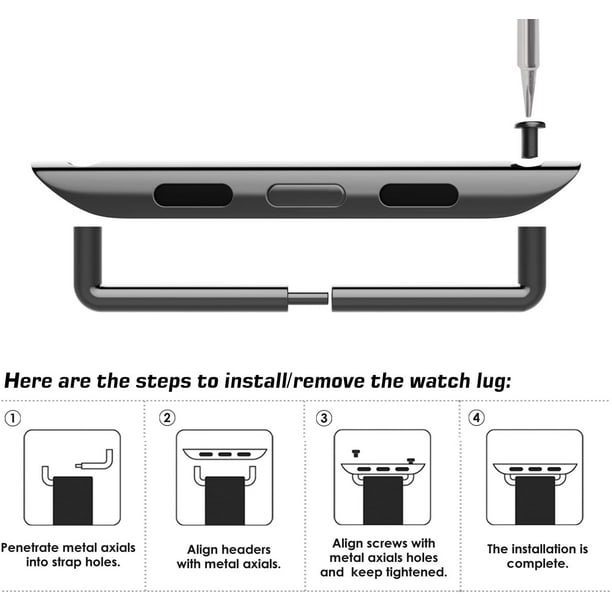 Here are the steps to install/remove the watch lug:

①

Penetrate metal axials into strap holes.

②

Align headers with metal axials.

③

Align screws with metal axials holes and keep tightened.

④

The installation is complete.