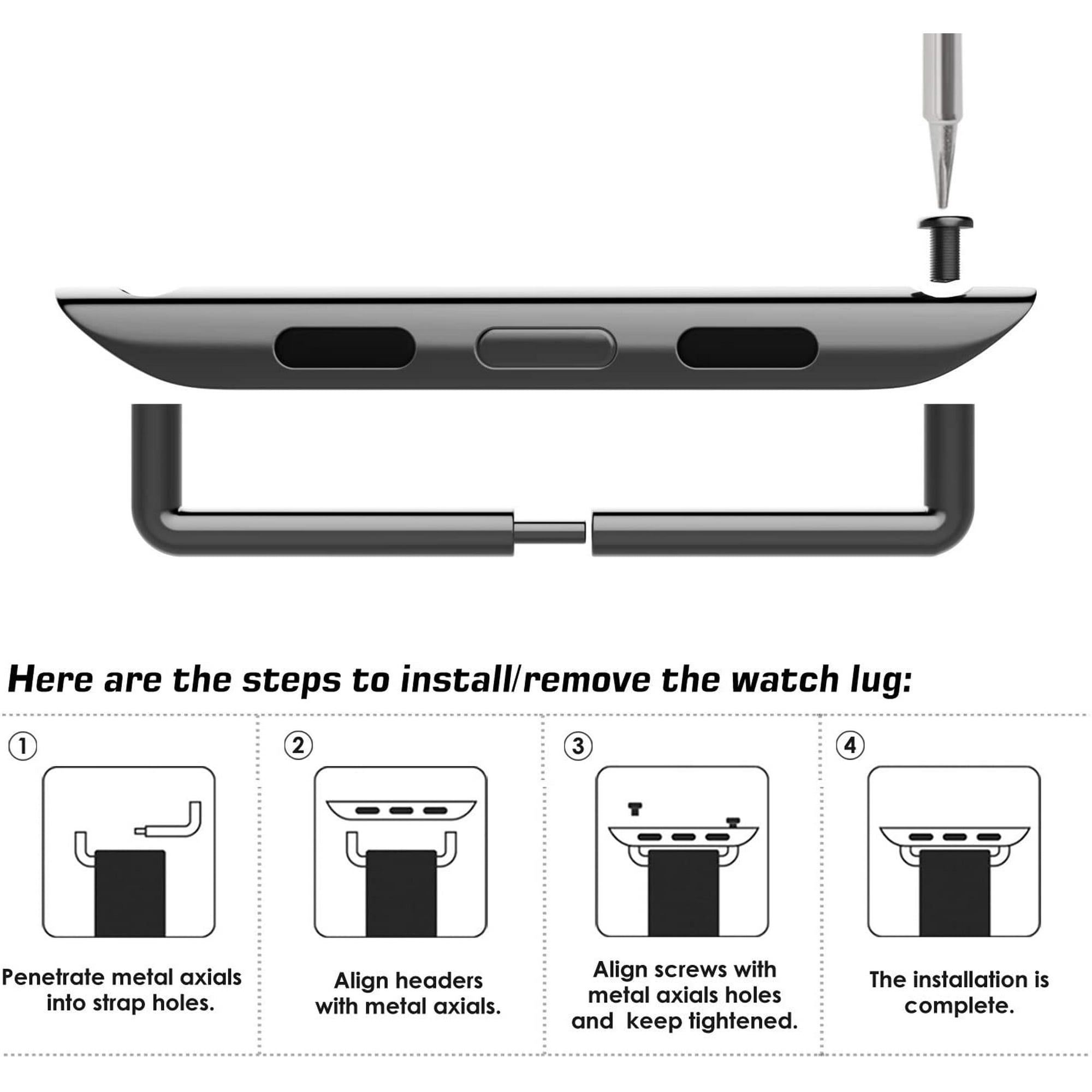 Here are the steps to install/remove the watch lug:

①

Penetrate metal axials into strap holes.

②

Align headers with metal axials.

③

Align screws with metal axials holes and keep tightened.

④

The installation is complete.