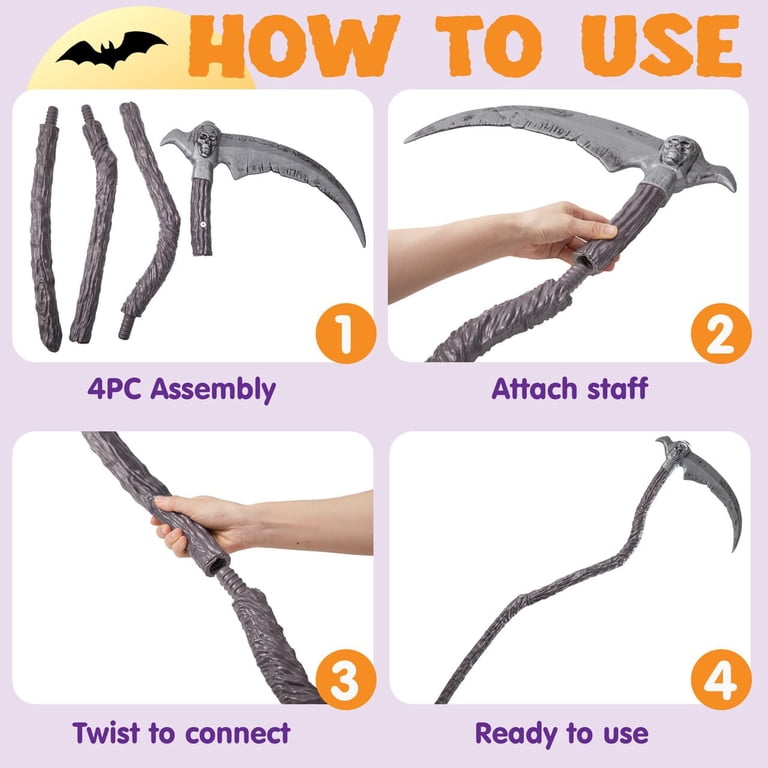 HOW TO USE

1
4PC Assembly

2
Attach staff

3
Twist to connect

4
Ready to use