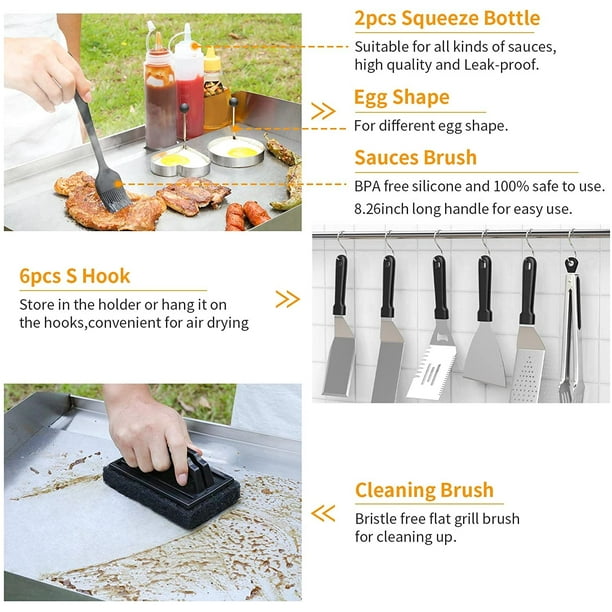 2pcs Squeeze Bottle
Suitable for all kinds of sauces, high quality and Leak-proof.

Egg Shape
For different egg shape.

Sauces Brush
BPA free silicone and 100% safe to use. 8.26inch long handle for easy use.

6pcs S Hook
Store in the holder or hang it on the hooks,convenient for air drying

Cleaning Brush
Bristle free flat grill brush for cleaning up.