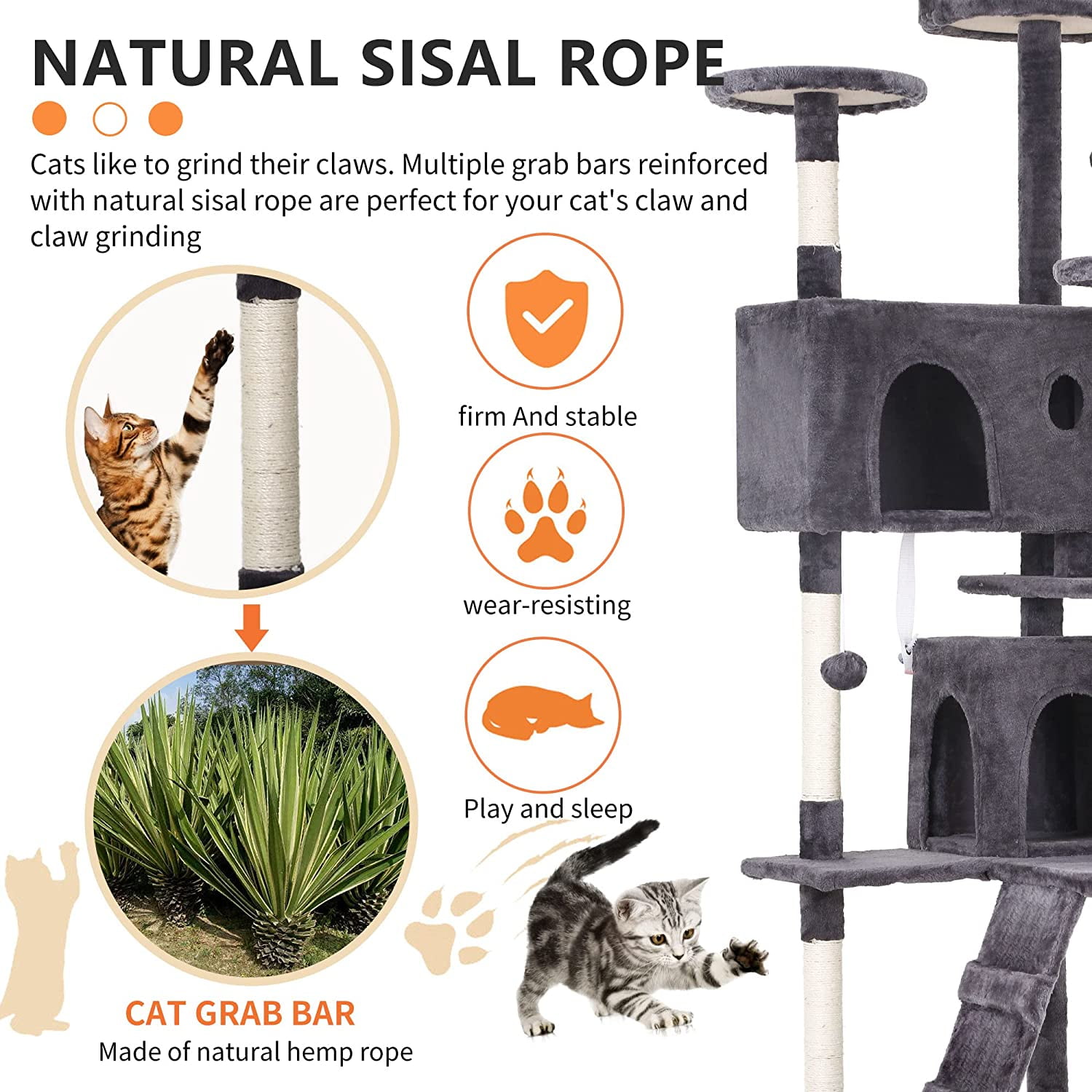 NATURAL SISAL ROPE

Cats like to grind their claws. Multiple grab bars reinforced with natural sisal rope are perfect for your cat's claw and claw grinding

firm And stable

wear-resisting

Play and sleep

CAT GRAB BAR
Made of natural hemp rope