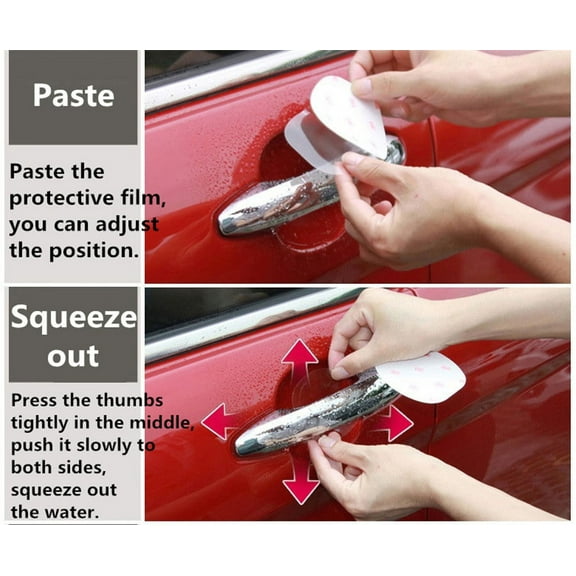 Paste

Paste the protective film, you can adjust the position.

Squeeze out

Press the thumbs tightly in the middle, push it slowly to both sides, squeeze out the water.