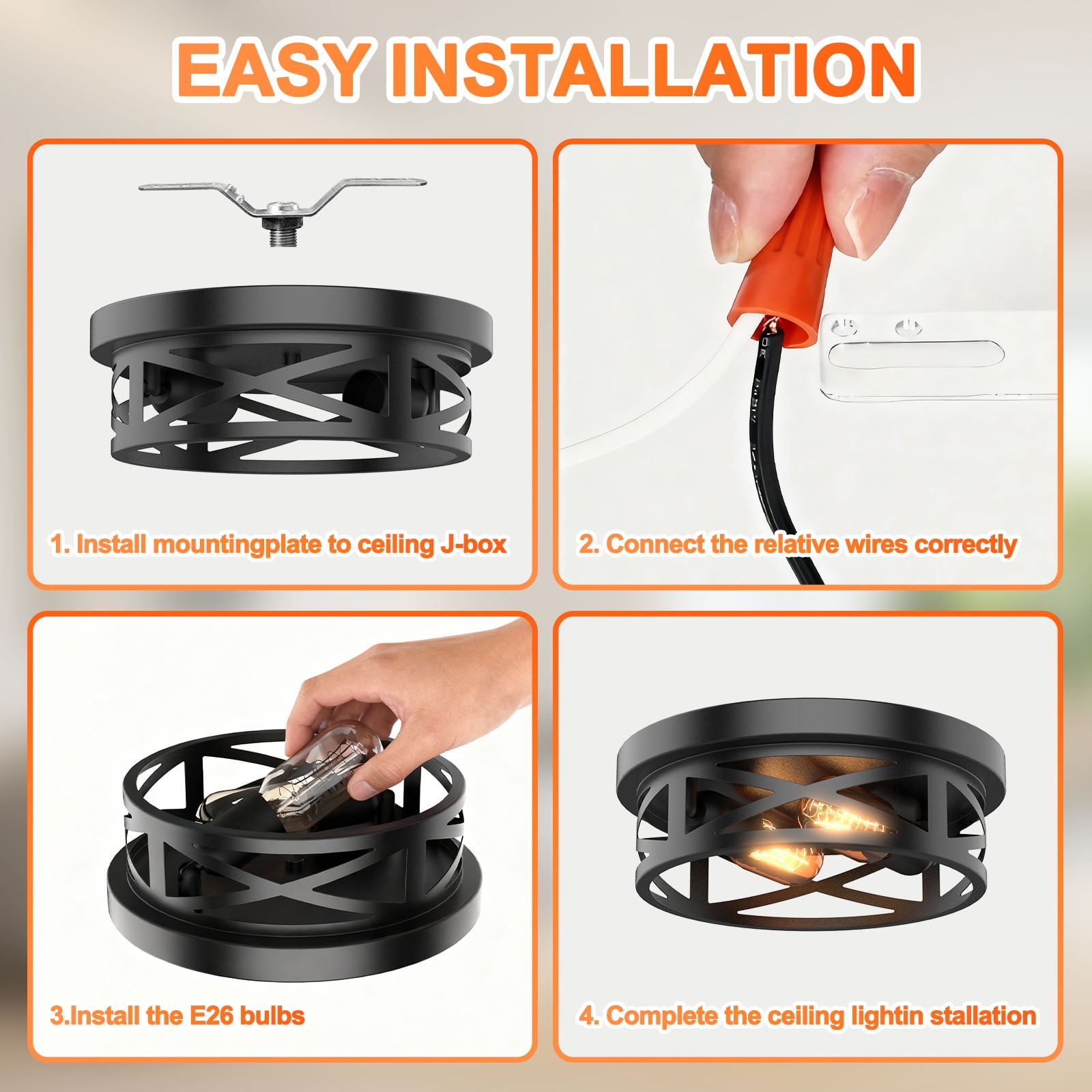 EASY INSTALLATION

1. Install mountingplate to ceiling J-box

2. Connect the relative wires correctly

3.Install the E26 bulbs

4. Complete the ceiling lightin stallation